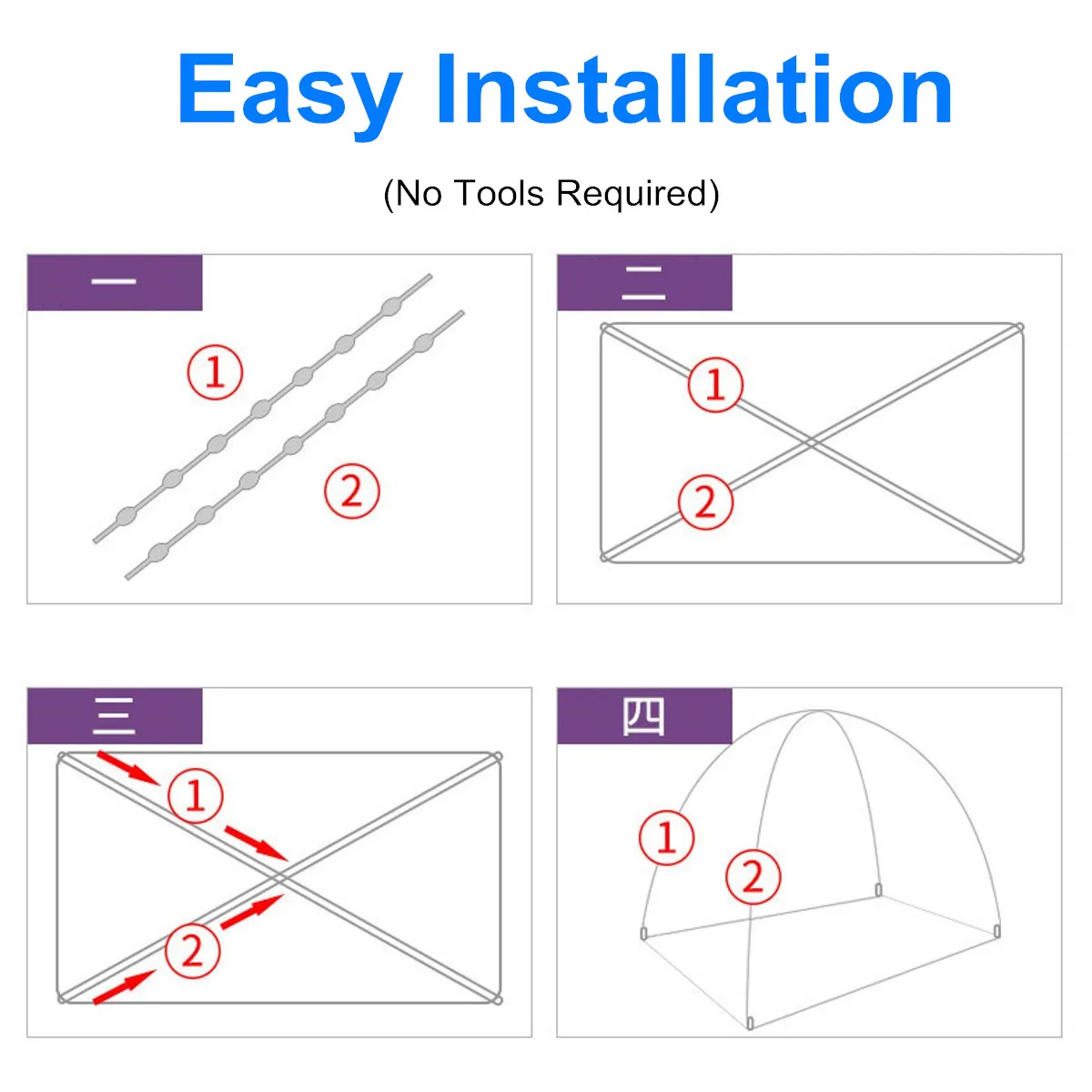 Easy Installation

(No Tools Required)

一

①

②

二

①

②

三

①

②

四

①

②