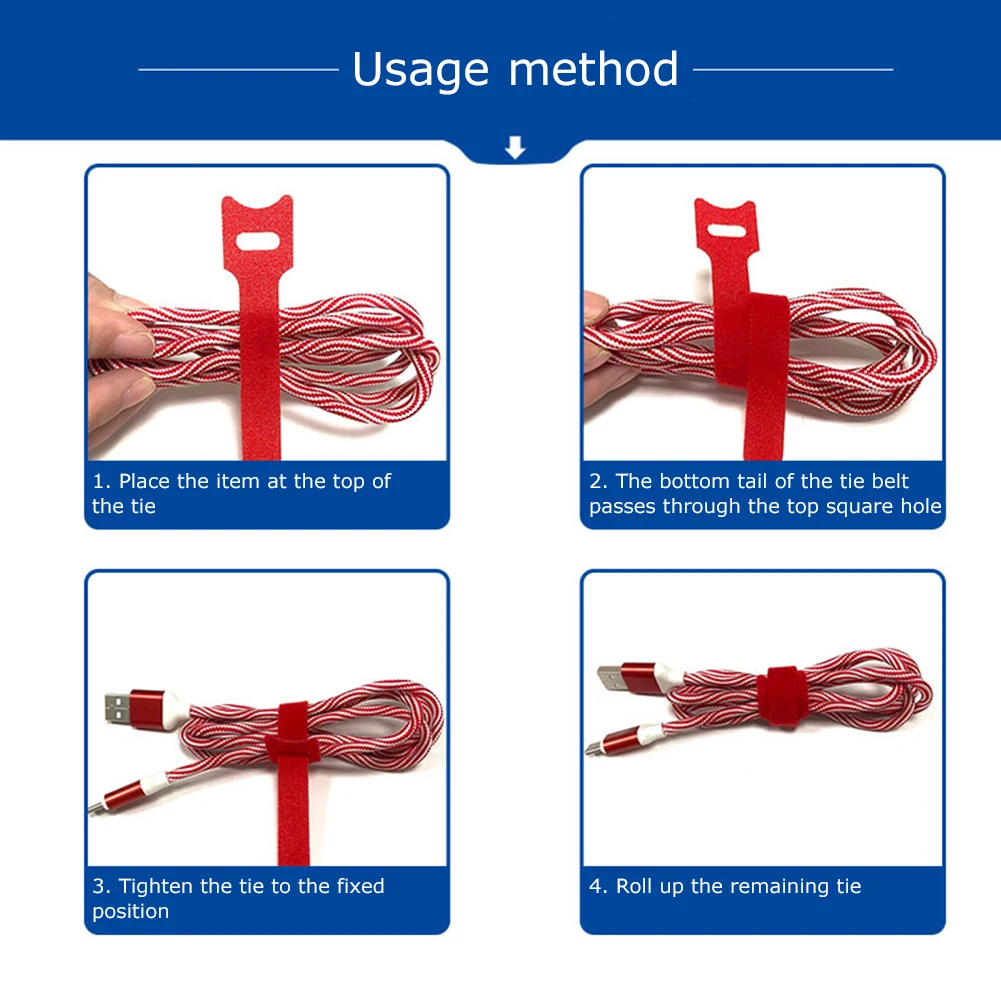 Usage method

1. Place the item at the top of the tie

2. The bottom tail of the tie belt passes through the top square hole

3. Tighten the tie to the fixed position

4. Roll up the remaining tie