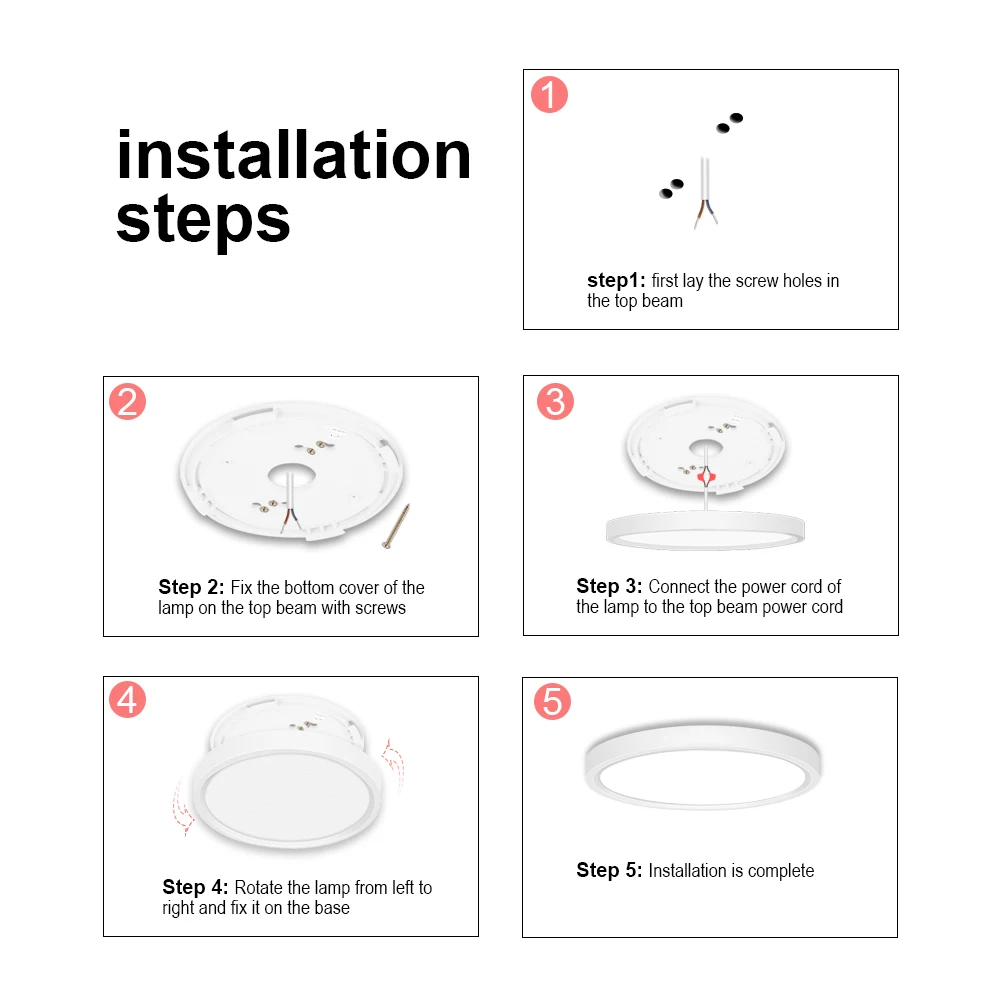 installation steps

1

step1: first lay the screw holes in the top beam

2

Step 2: Fix the bottom cover of the lamp on the top beam with screws

3

Step 3: Connect the power cord of the lamp to the top beam power cord

4

Step 4: Rotate the lamp from left to right and fix it on the base

5

Step 5: Installation is complete