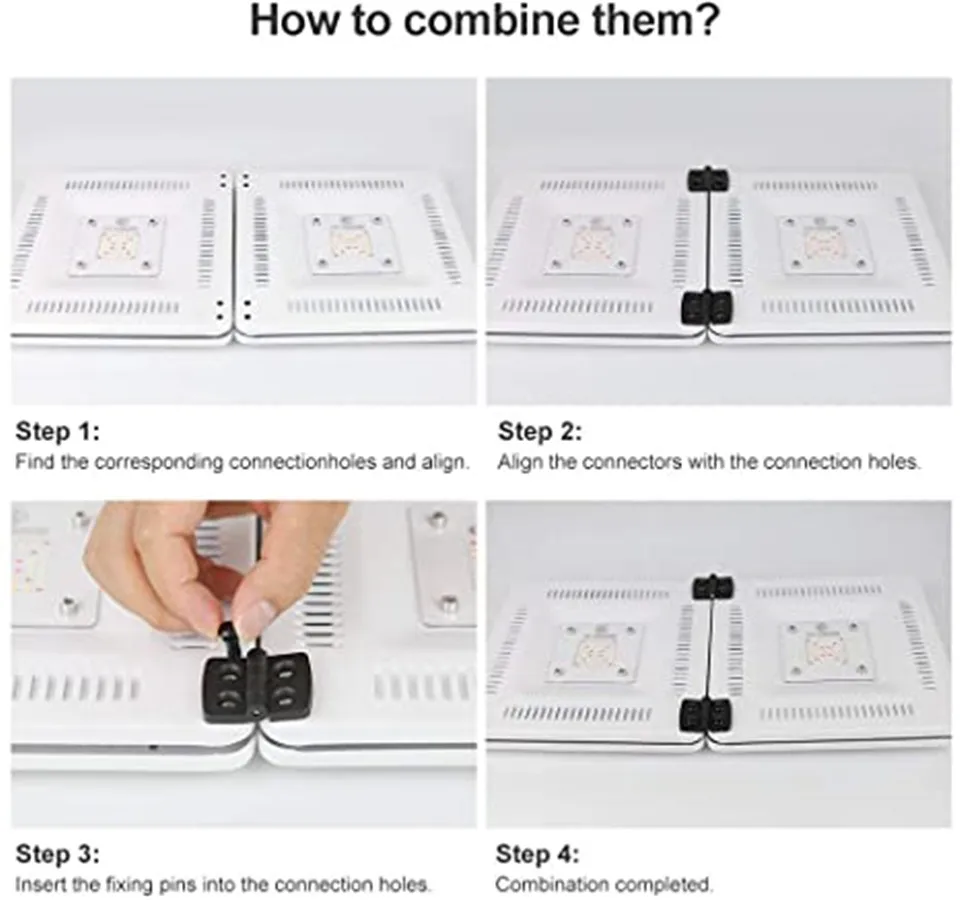 How to combine them?

Step 1:
Find the corresponding connectionholes and align.

Step 2:
Align the connectors with the connection holes.

Step 3:
Insert the fixing pins into the connection holes.

Step 4:
Combination completed.