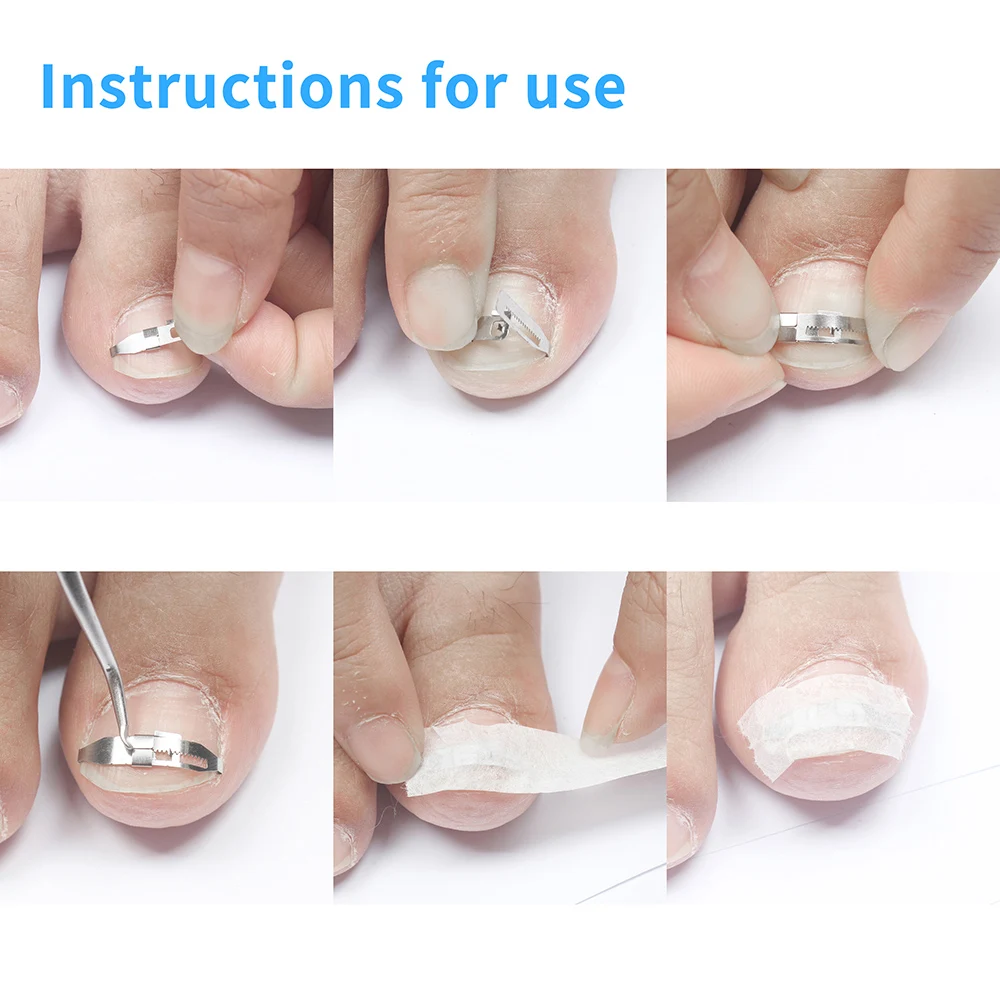 Instructions for use