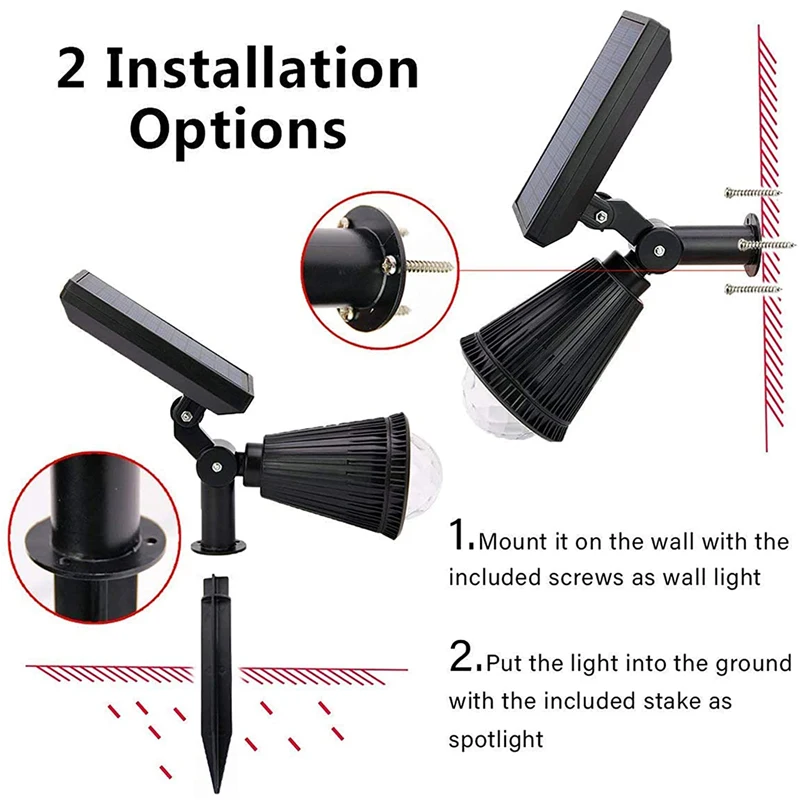 2 Installation Options

1.Mount it on the wall with the included screws as wall light

2.Put the light into the ground with the included stake as spotlight