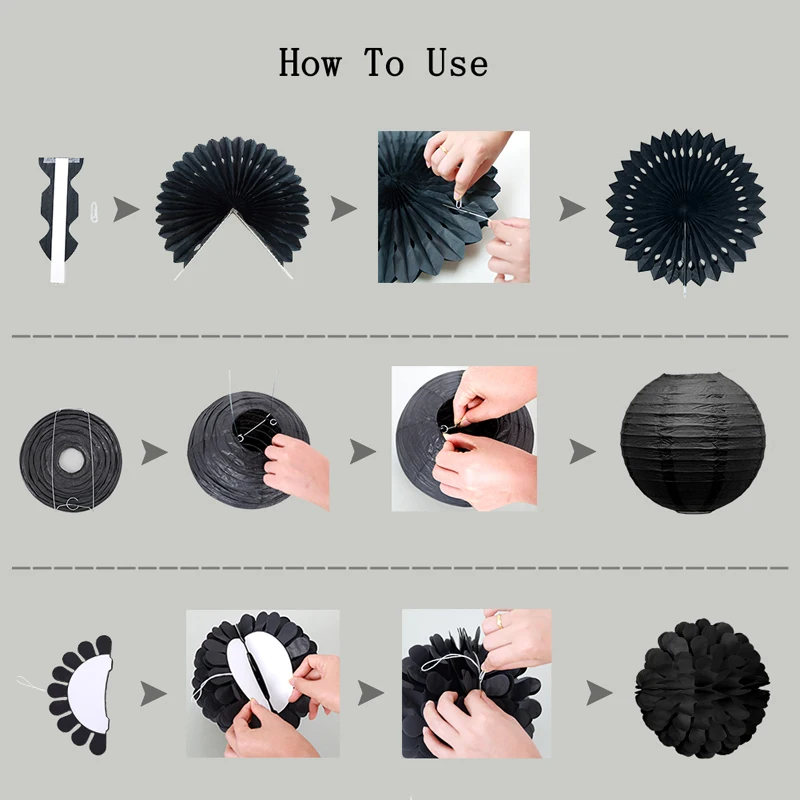 How To Use