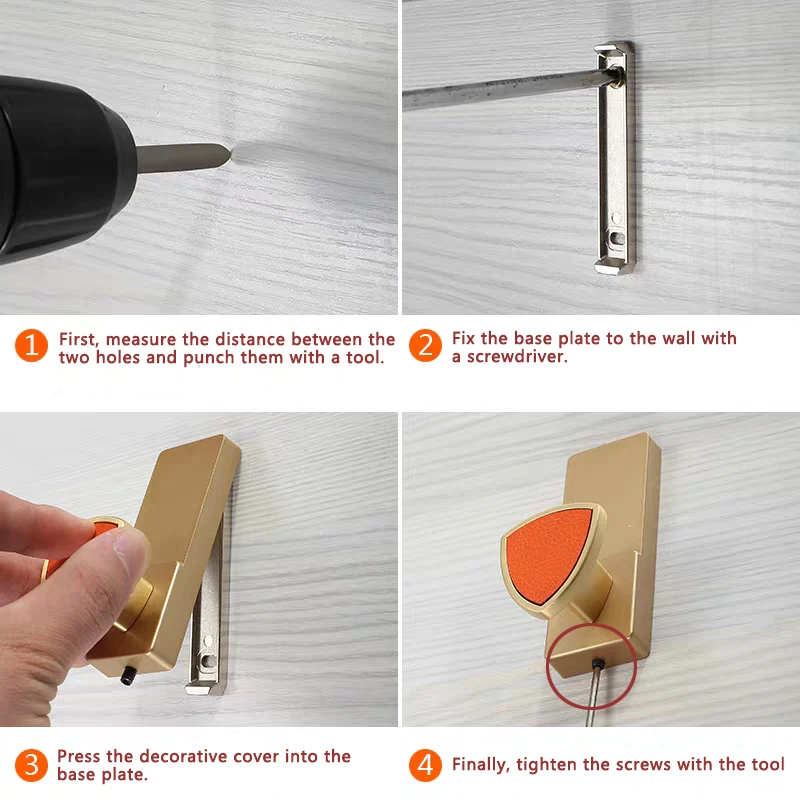 1 First, measure the distance between the two holes and punch them with a tool.

2 Fix the base plate to the wall with a screwdriver.

3 Press the decorative cover into the base plate.

4 Finally, tighten the screws with the tool