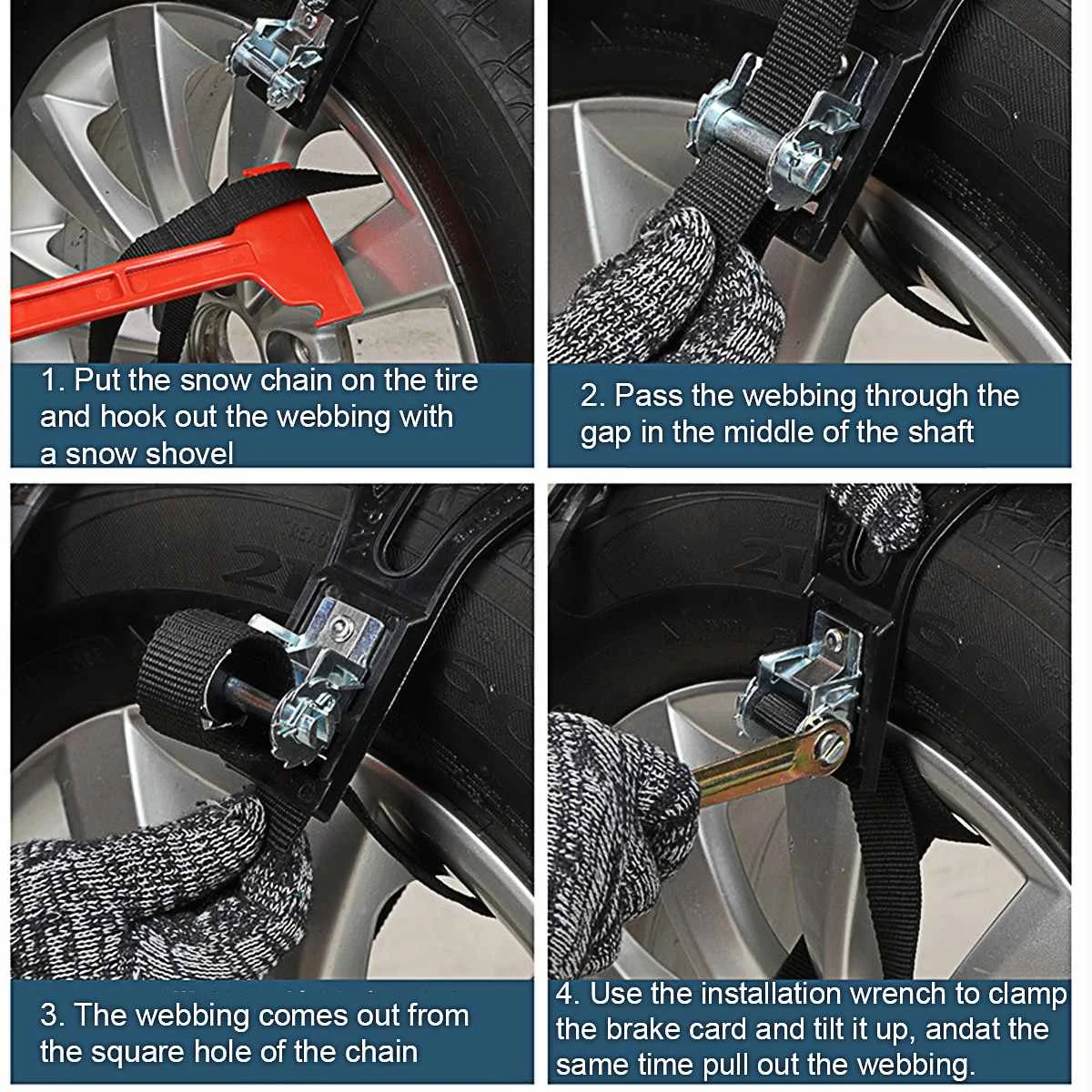 1. Put the snow chain on the tire and hook out the webbing with a snow shovel

2. Pass the webbing through the gap in the middle of the shaft

3. The webbing comes out from the square hole of the chain

4. Use the installation wrench to clamp the brake card and tilt it up, andat the same time pull out the webbing.