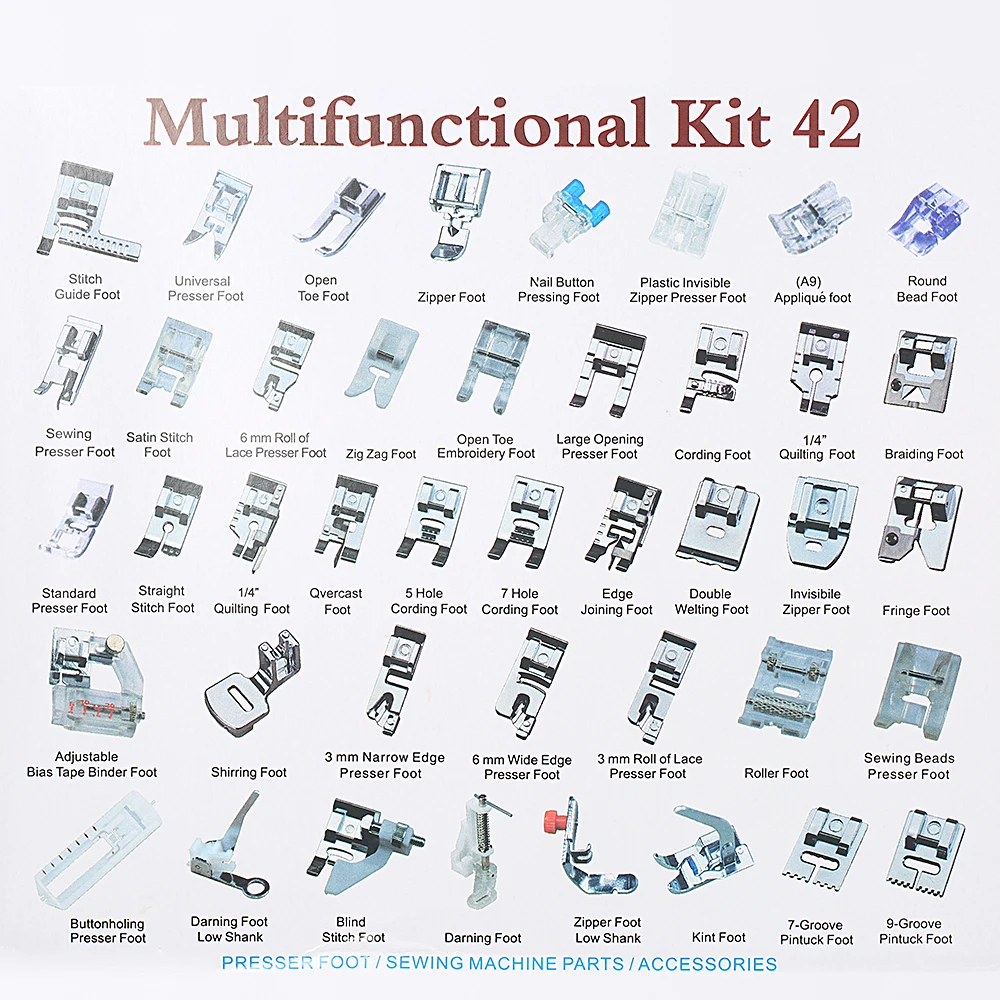 Multifunctional Kit 42

Stitch Guide Foot

Universal Presser Foot

Open Toe Foot

Zipper Foot

Nail Button Pressing Foot

Plastic Invisible Zipper Presser Foot

(A9) Appliqué foot

Round Bead Foot

Sewing Presser Foot

Satin Stitch Foot

6 mm Roll of Lace Presser Foot

Zig Zag Foot

Open Toe Embroidery Foot

Large Opening Presser Foot

Cording Foot

1/4" Quilting Foot

Braiding Foot

Standard Presser Foot

Straight Stitch Foot

1/4" Quilting Foot

Qvercast Foot

5 Hole Cording Foot

7 Hole Cording Foot

Edge Joining Foot

Double Welting Foot

Invisibile Zipper Foot

Fringe Foot

Adjustable Bias Tape Binder Foot

Shirring Foot

3 mm Narrow Edge Presser Foot

6 mm Wide Edge Presser Foot

3 mm Roll of Lace Presser Foot

Roller Foot

Sewing Beads Presser Foot

Buttonholing Presser Foot

Darning Foot Low Shank

Blind Stitch Foot

Darning Foot

Zipper Foot Low Shank

Kint Foot

7-Groove Pintuck Foot

9-Groove Pintuck Foot

PRESSER FOOT / SEWING MACHINE PARTS / ACCESSORIES