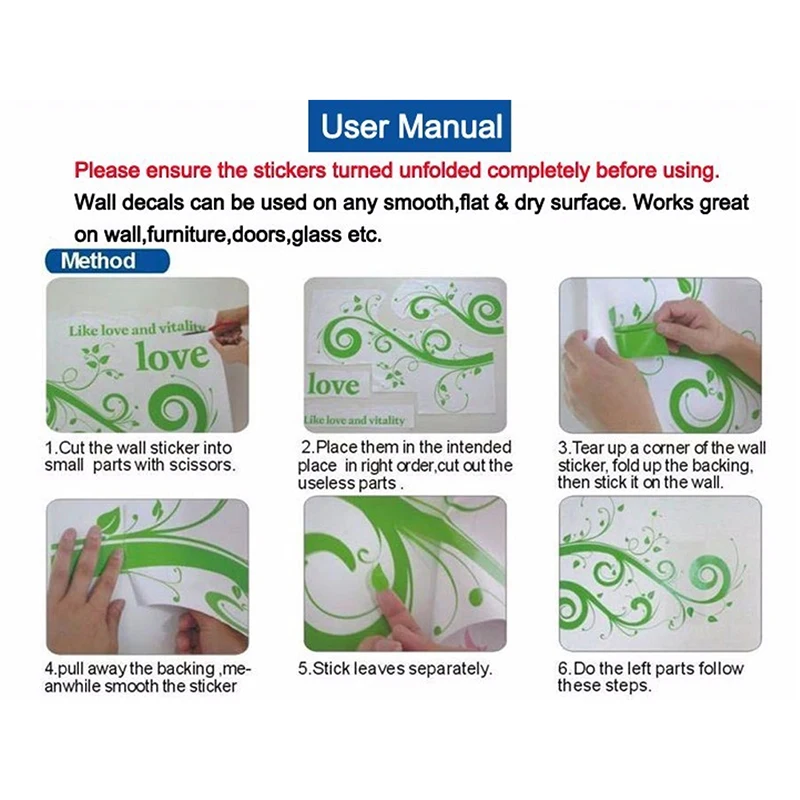 User Manual

Please ensure the stickers turned unfolded completely before using.

Wall decals can be used on any smooth,flat & dry surface. Works great on wall,furniture,doors,glass etc.

Method

Like love and vitality
love

1.Cut the wall sticker into small parts with scissors.

love
Like love and vitality

2.Place them in the intended place in right order,cut out the useless parts .

3.Tear up a corner of the wall sticker, fold up the backing, then stick it on the wall.

4.pull away the backing ,meanwhile smooth the sticker

5.Stick leaves separately.

6.Do the left parts follow these steps.