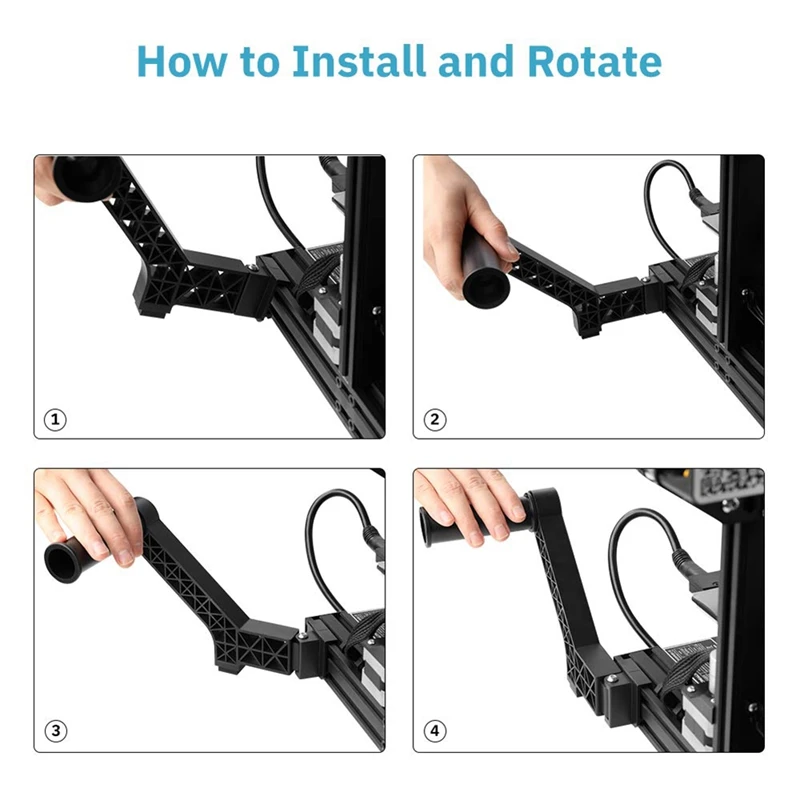 How to Install and Rotate

①

②

③

④