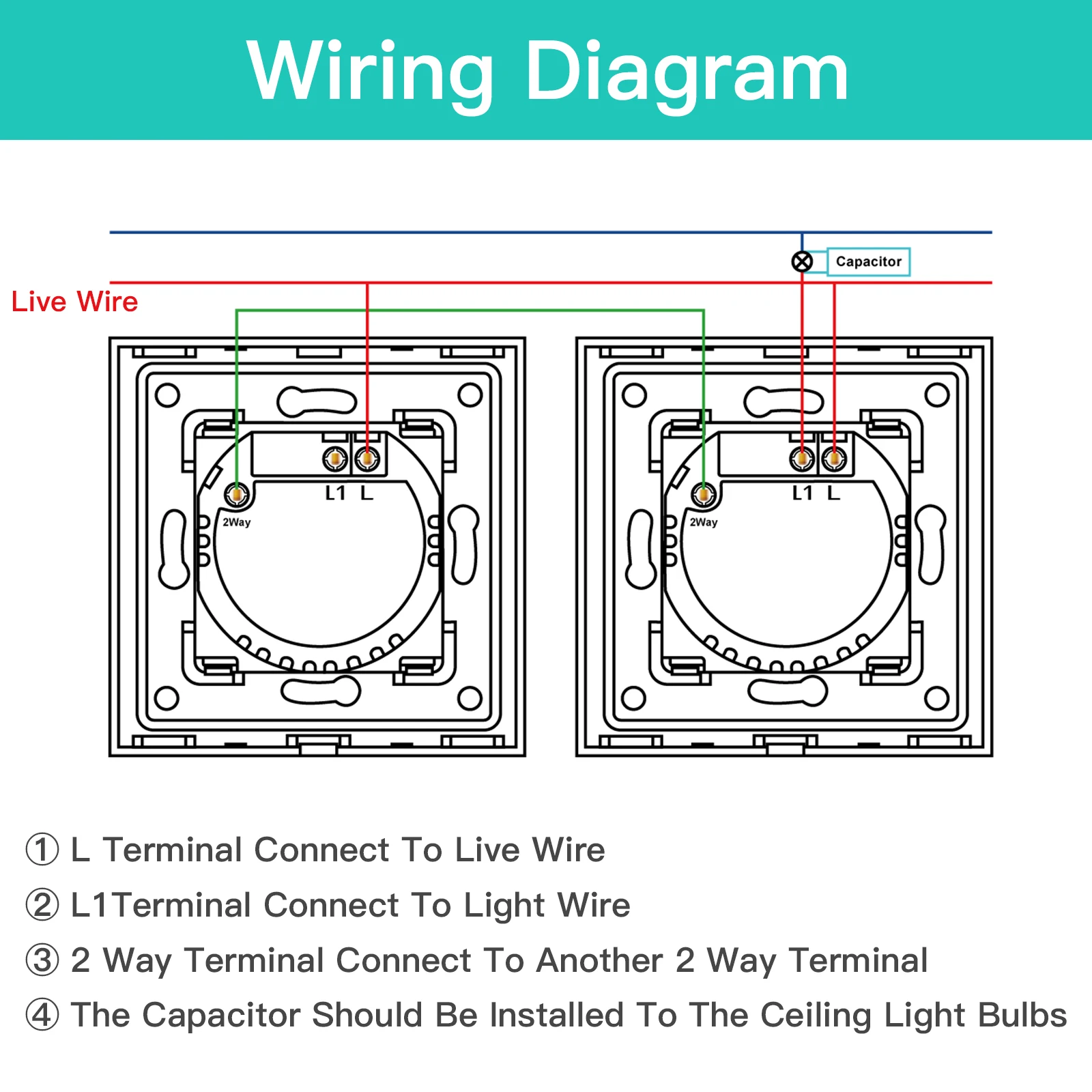 Wiring Diagram

Capacitor

Live Wire

L1 L

2Way

L1 L

2Way

① L Terminal Connect To Live Wire

② L1Terminal Connect To Light Wire

③ 2 Way Terminal Connect To Another 2 Way Terminal

④ The Capacitor Should Be Installed To The Ceiling Light Bulbs