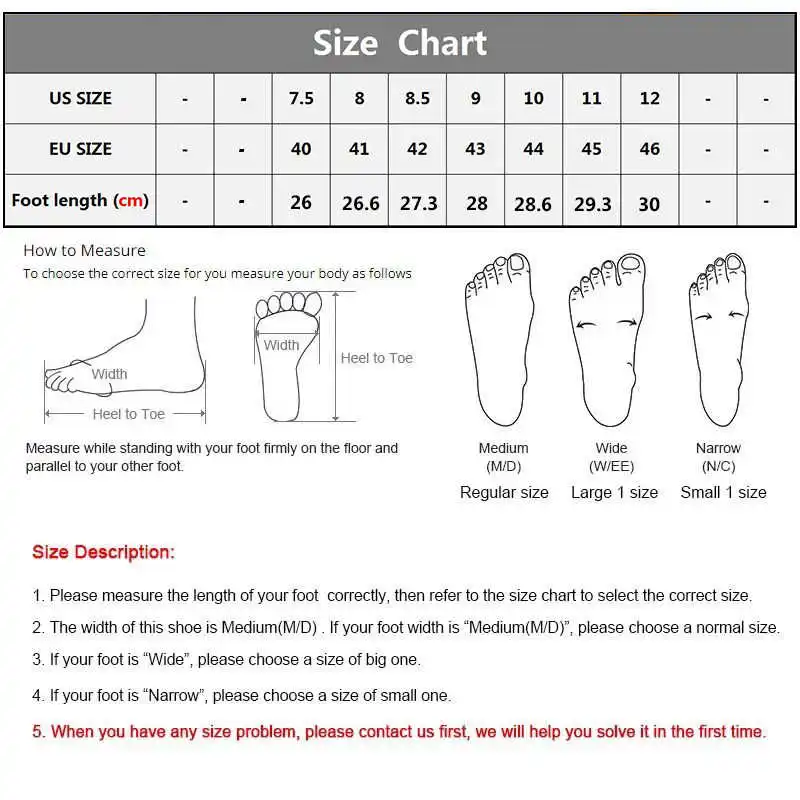 Size Chart

| US SIZE | - | - | 7.5 | 8 | 8.5 | 9 | 10 | 11 | 12 | - | - |
|---|---|---|---|---|---|---|---|---|---|---|---|
| EU SIZE | - | - | 40 | 41 | 42 | 43 | 44 | 45 | 46 | - | - |
| Foot length (cm) | - | - | 26 | 26.6 | 27.3 | 28 | 28.6 | 29.3 | 30 | - | - |

How to Measure
To choose the correct size for you measure your body as follows

Width
Heel to Toe
Width
Heel to Toe

Measure while standing with your foot firmly on the floor and parallel to your other foot.

Medium
(M/D)
Regular size

Wide
(W/EE)
Large 1 size

Narrow
(N/C)
Small 1 size

Size Description:

1. Please measure the length of your foot correctly, then refer to the size chart to select the correct size.

2. The width of this shoe is Medium(M/D) . If your foot width is “Medium(M/D)”, please choose a normal size.

3. If your foot is “Wide”, please choose a size of big one.

4. If your foot is “Narrow”, please choose a size of small one.

5. When you have any size problem, please contact us first, we will help you solve it in the first time.