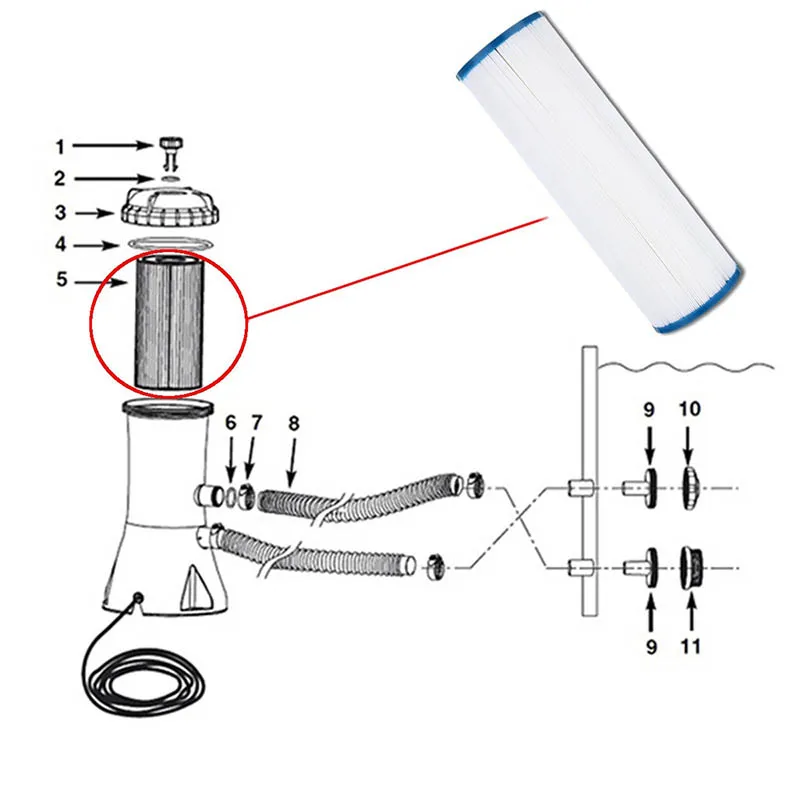 1
2
3
4
5
6
7
8
9
10
9
11