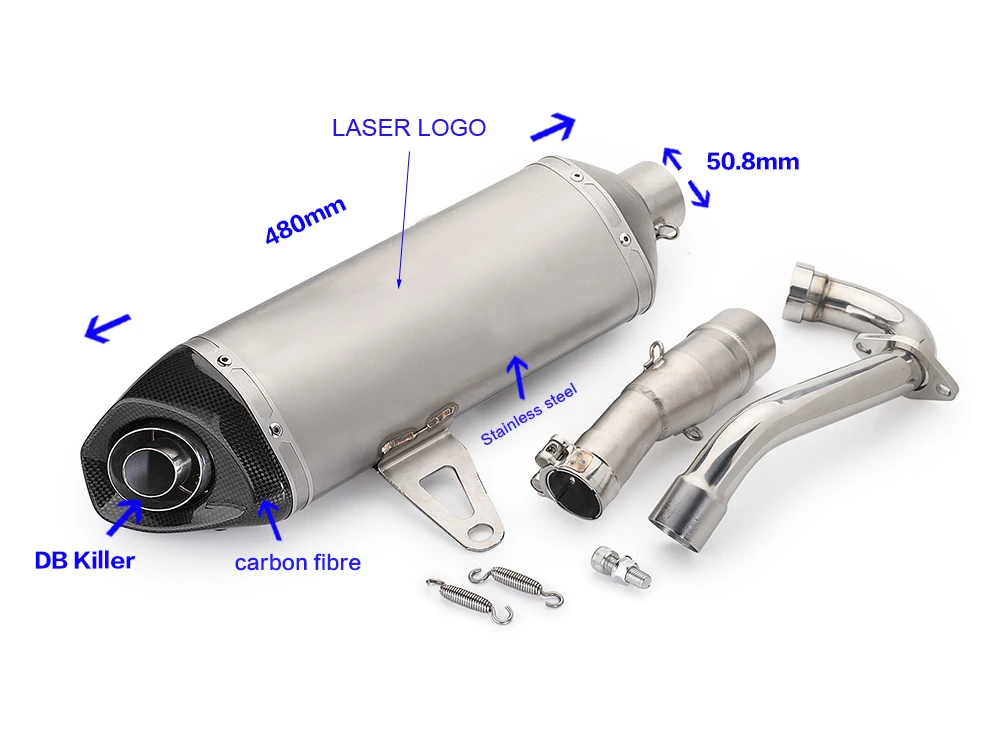 LASER LOGO

50.8mm

480mm

Stainless steel

DB Killer

carbon fibre