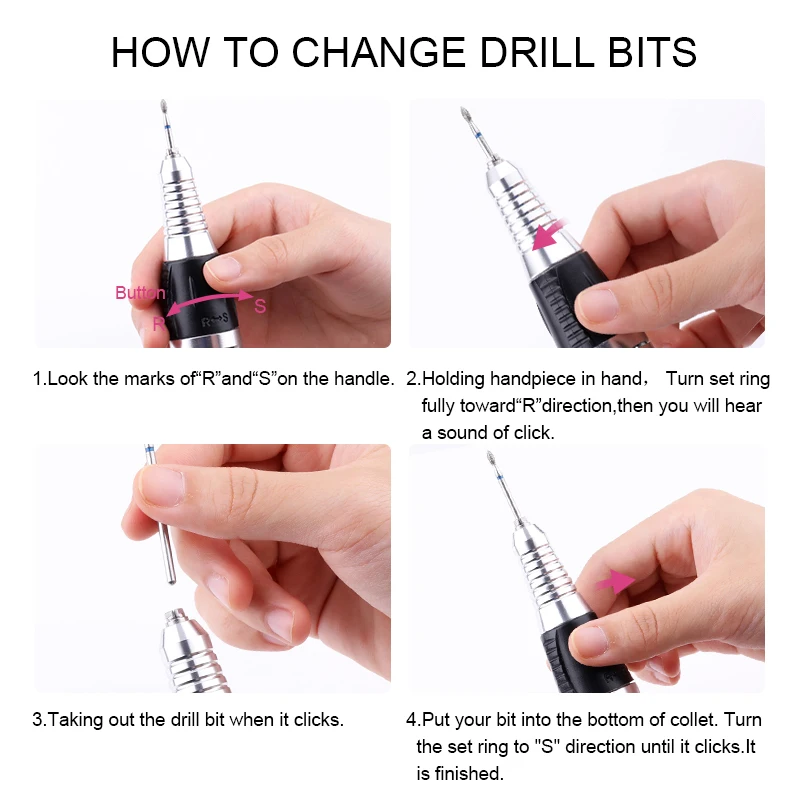 HOW TO CHANGE DRILL BITS

Button
R
S
R↔S

1.Look the marks of“R”and“S”on the handle.

2.Holding handpiece in hand， Turn set ring fully toward“R”direction,then you will hear a sound of click.

3.Taking out the drill bit when it clicks.

4.Put your bit into the bottom of collet. Turn the set ring to "S" direction until it clicks.It is finished.