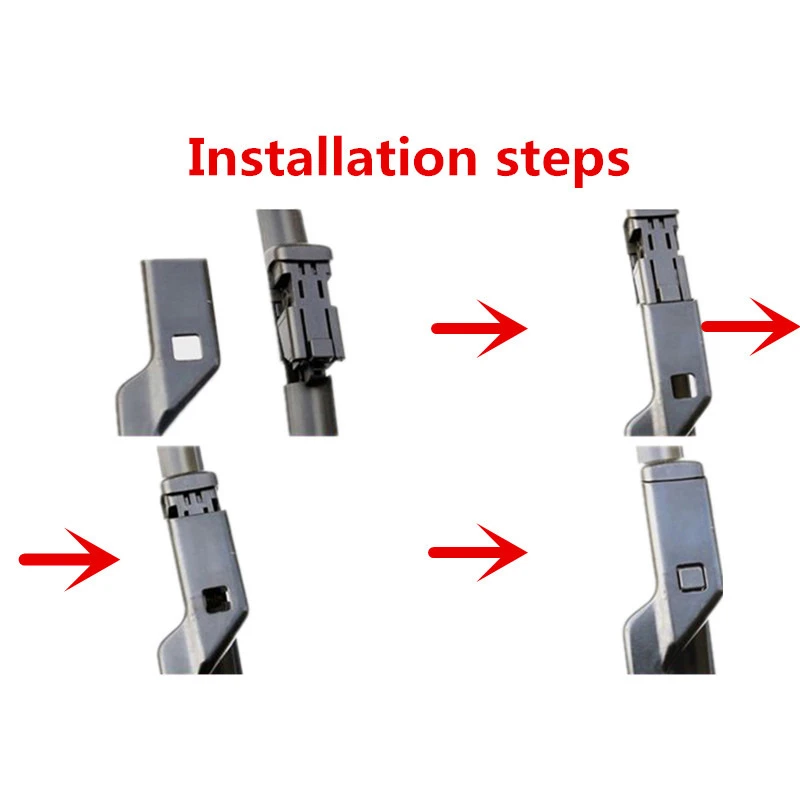 Installation steps