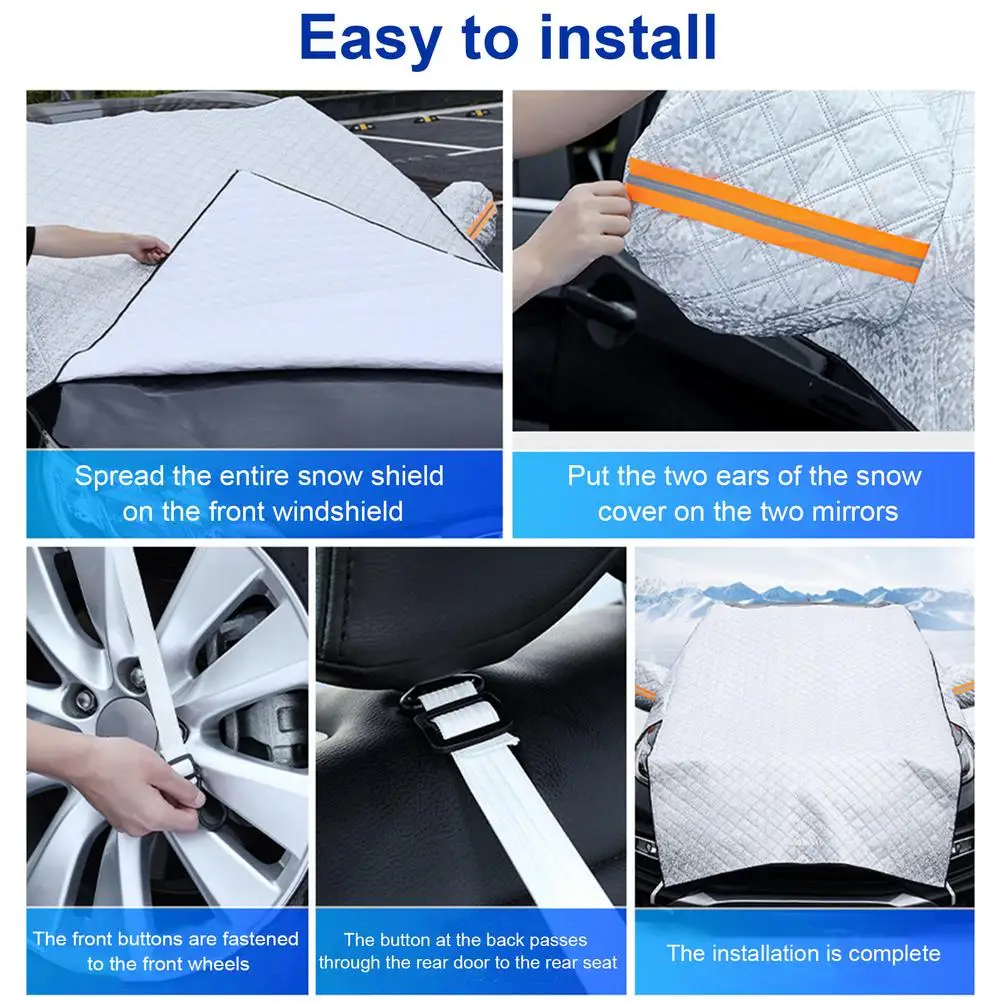 Easy to install

Spread the entire snow shield on the front windshield

Put the two ears of the snow cover on the two mirrors

The front buttons are fastened to the front wheels

The button at the back passes through the rear door to the rear seat

The installation is complete