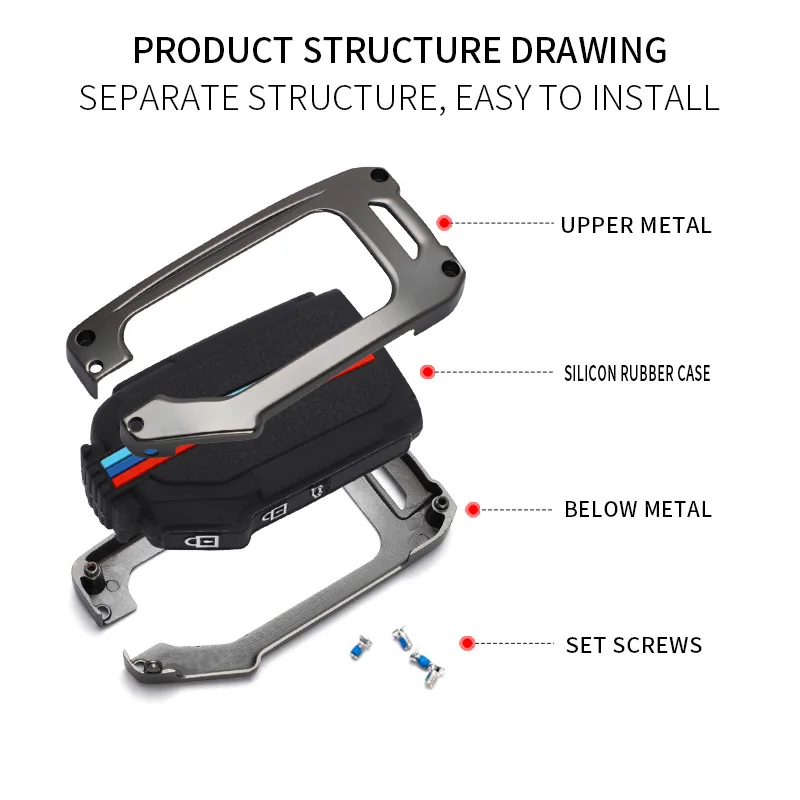 PRODUCT STRUCTURE DRAWING
SEPARATE STRUCTURE, EASY TO INSTALL

UPPER METAL

SILICON RUBBER CASE

BELOW METAL

SET SCREWS