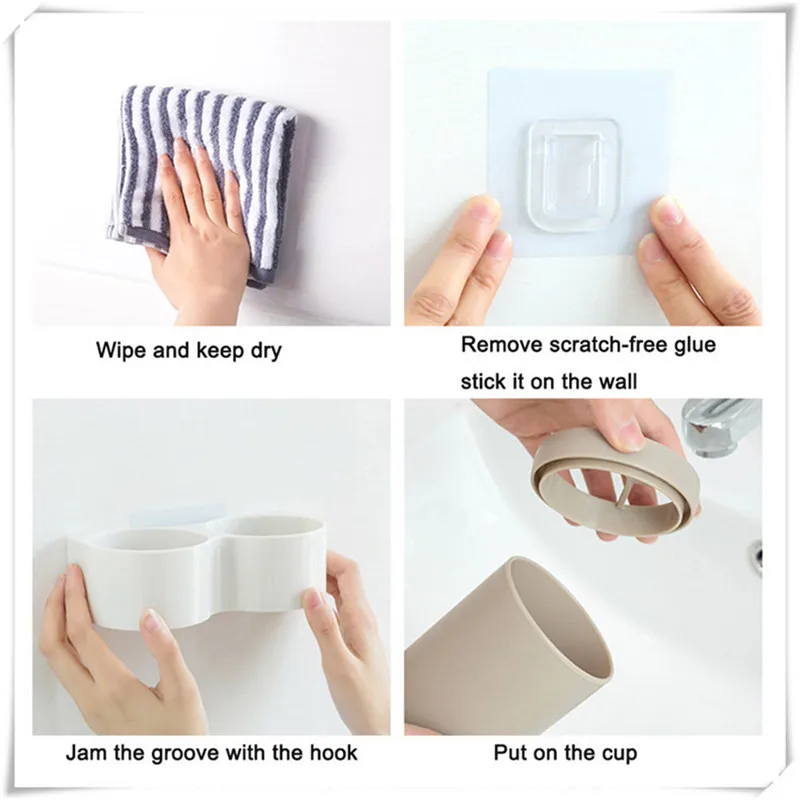 Wipe and keep dry

Remove scratch-free glue
stick it on the wall

Jam the groove with the hook

Put on the cup