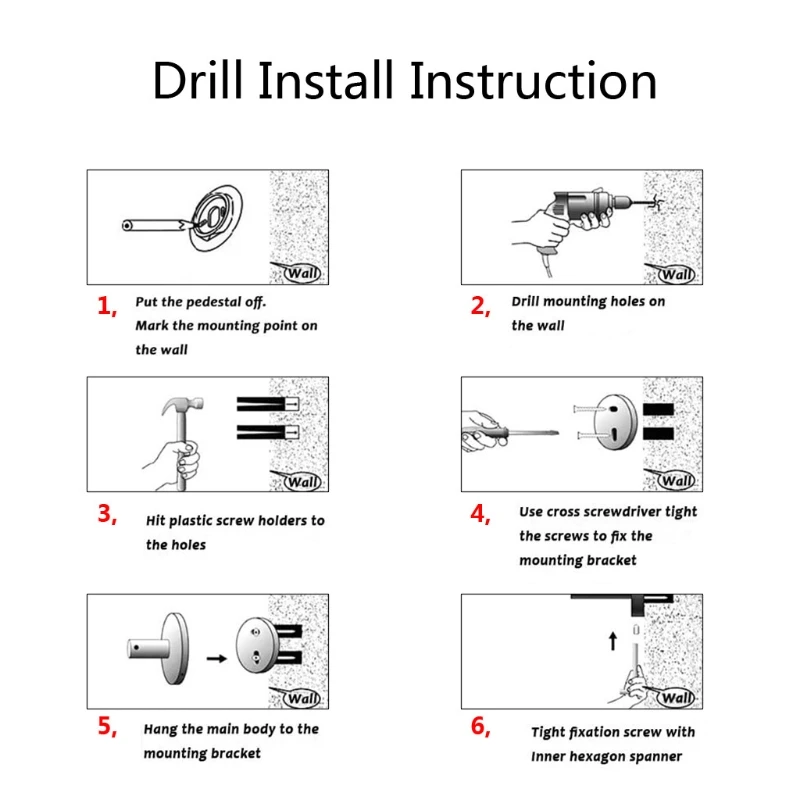 Drill Install Instruction

Wall

1, Put the pedestal off.
Mark the mounting point on the wall

Wall

2, Drill mounting holes on the wall

Wall

3, Hit plastic screw holders to the holes

Wall

4, Use cross screwdriver tight the screws to fix the mounting bracket

Wall

5, Hang the main body to the mounting bracket

Wall

6, Tight fixation screw with Inner hexagon spanner