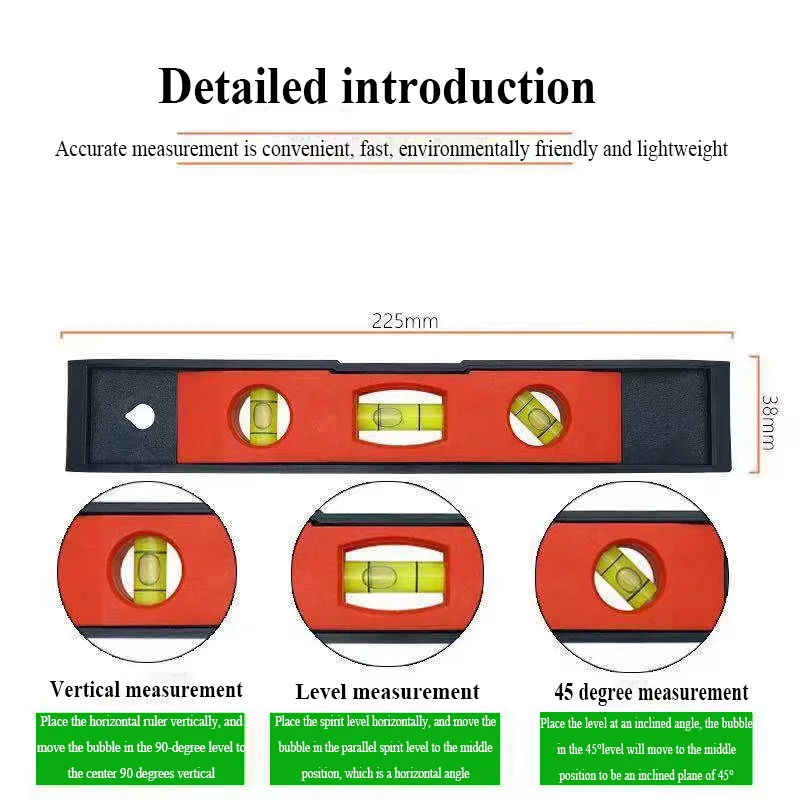 Detailed introduction

Accurate measurement is convenient, fast, environmentally friendly and lightweight

225mm

38mm

Vertical measurement

Place the horizontal ruler vertically, and move the bubble in the 90-degree level to the center 90 degrees vertical

Level measurement

Place the spirit level horizontally, and move the bubble in the parallel spirit level to the middle position, which is a horizontal angle

45 degree measurement

Place the level at an inclined angle, the bubble in the 45°level will move to the middle position to be an inclined plane of 45°