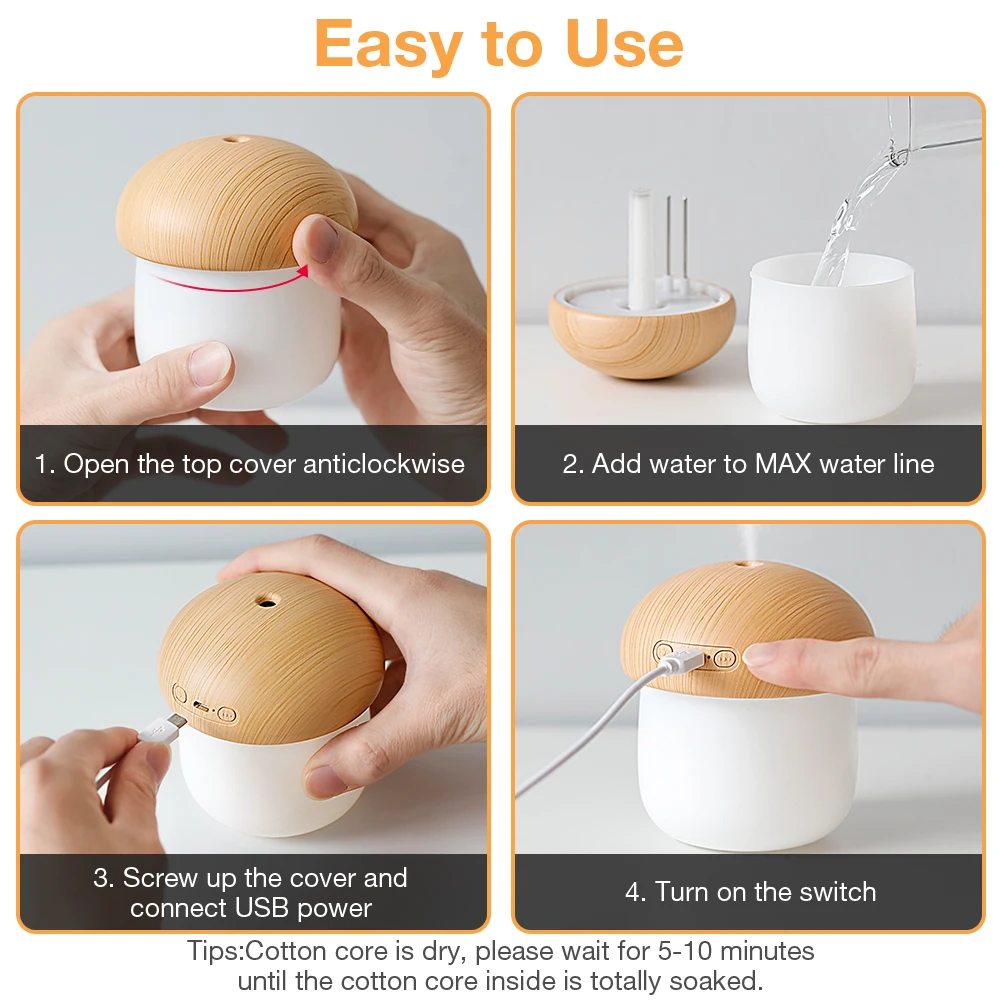 Easy to Use

1. Open the top cover anticlockwise

2. Add water to MAX water line

3. Screw up the cover and connect USB power

4. Turn on the switch

Tips:Cotton core is dry, please wait for 5-10 minutes until the cotton core inside is totally soaked.