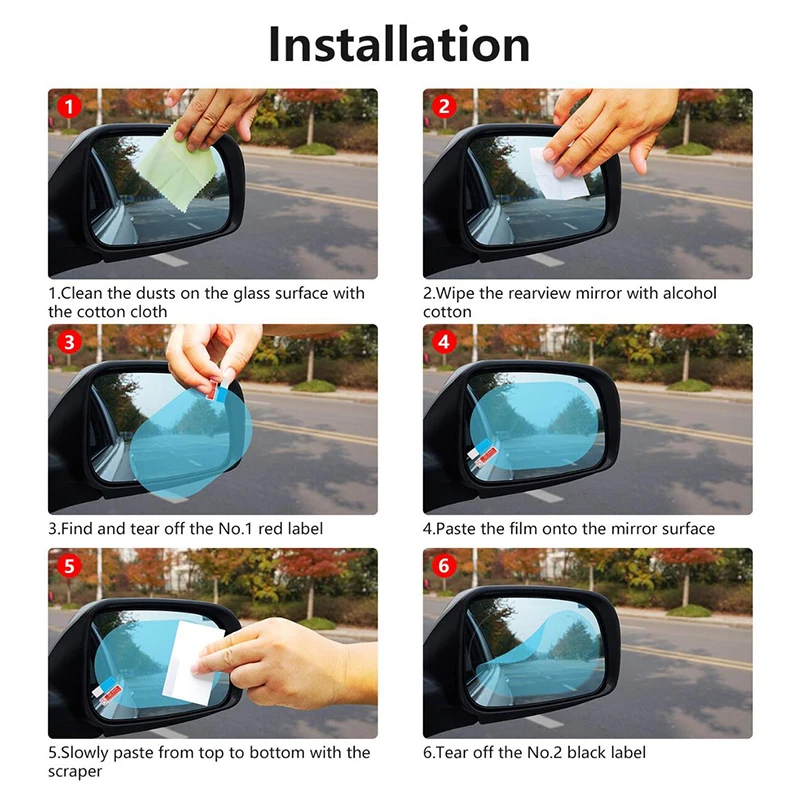 Installation

1

1.Clean the dusts on the glass surface with the cotton cloth

2

2.Wipe the rearview mirror with alcohol cotton

3

3.Find and tear off the No.1 red label

4

4.Paste the film onto the mirror surface

5

5.Slowly paste from top to bottom with the scraper

6

6.Tear off the No.2 black label