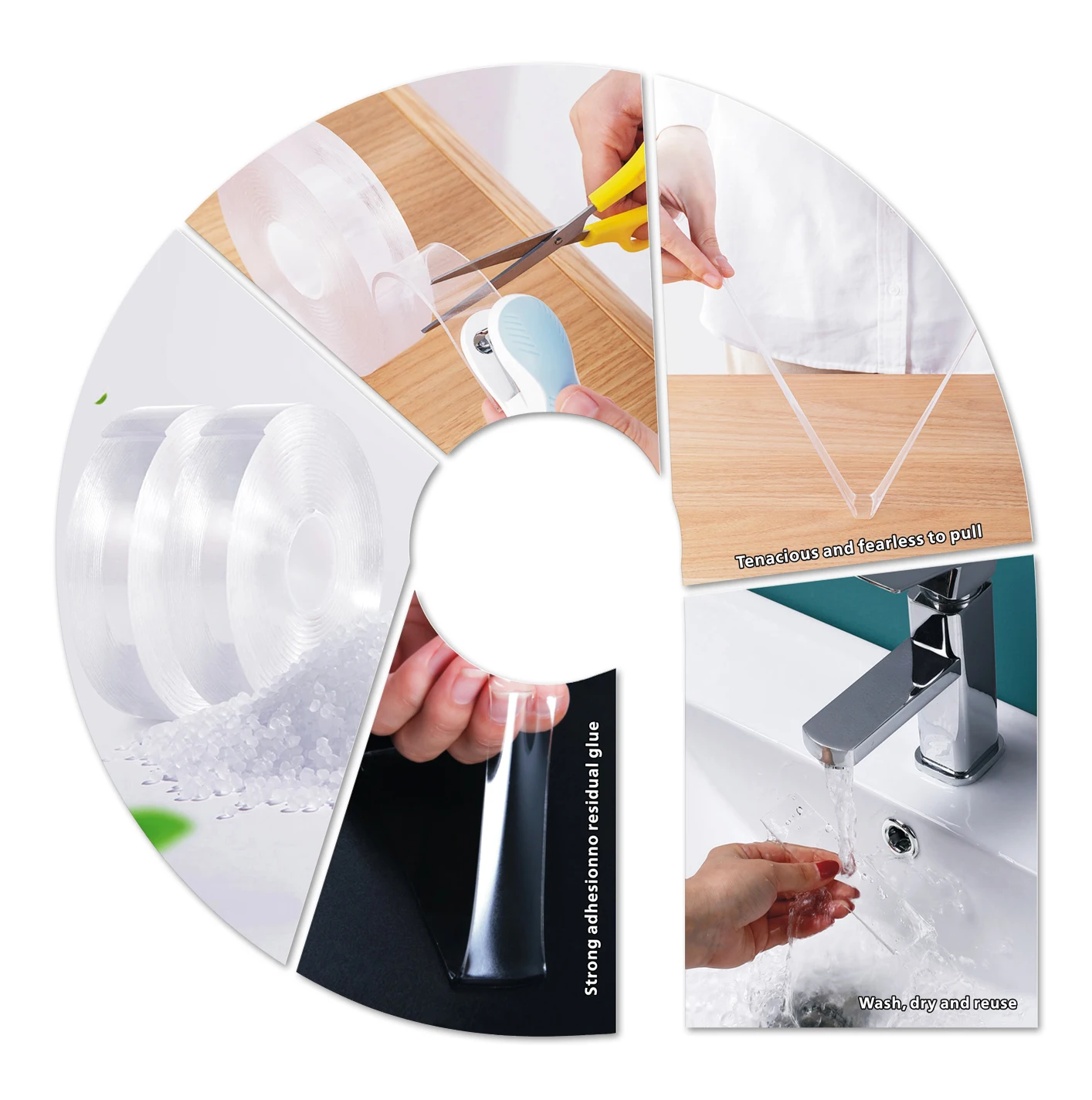 Tenacious and fearless to pull

Strong adhesionno residual glue

Wash, dry and reuse