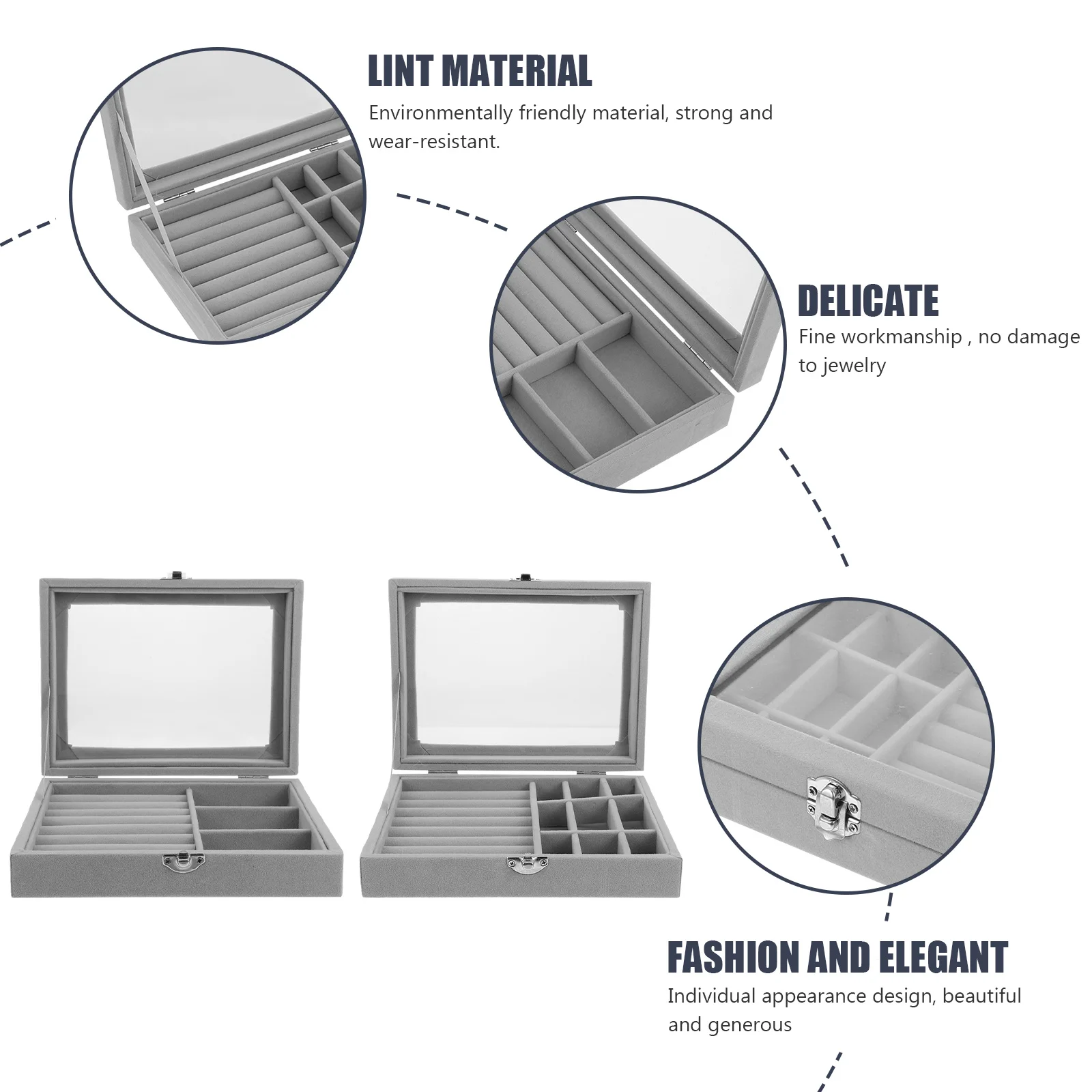 LINT MATERIAL

Environmentally friendly material, strong and wear-resistant.

DELICATE

Fine workmanship , no damage to jewelry

FASHION AND ELEGANT

Individual appearance design, beautiful and generous