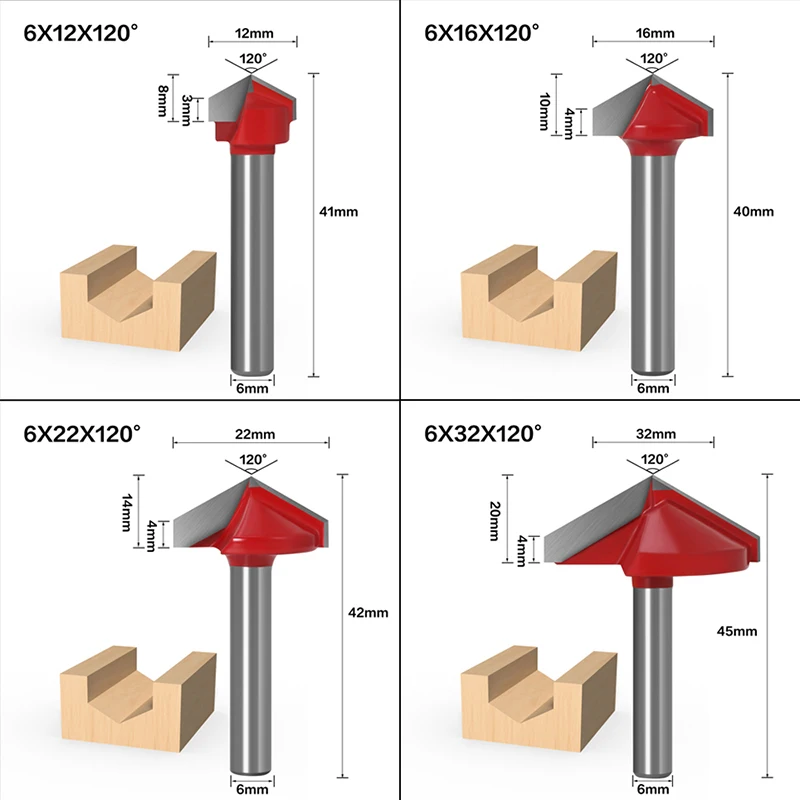 6X12X120°

12mm

120°

8mm

3mm

41mm

6mm

6X16X120°

16mm

120°

10mm

4mm

40mm

6mm

6X22X120°

22mm

120°

14mm

4mm

42mm

6mm

6X32X120°

32mm

120°

20mm

4mm

45mm

6mm