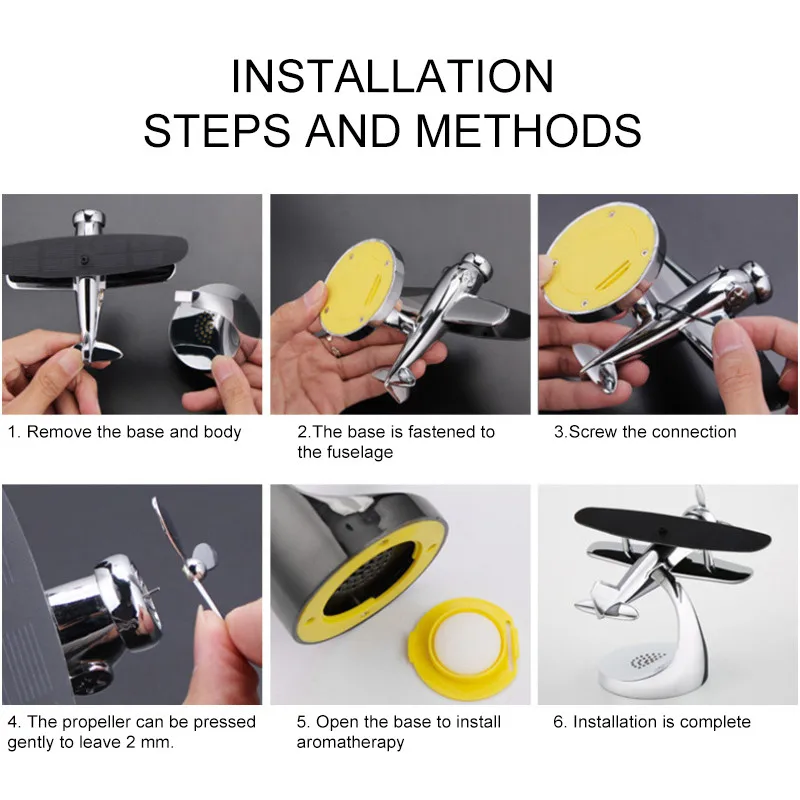 INSTALLATION
STEPS AND METHODS

1. Remove the base and body

2.The base is fastened to the fuselage

3.Screw the connection

4. The propeller can be pressed gently to leave 2 mm.

5. Open the base to install aromatherapy

6. Installation is complete