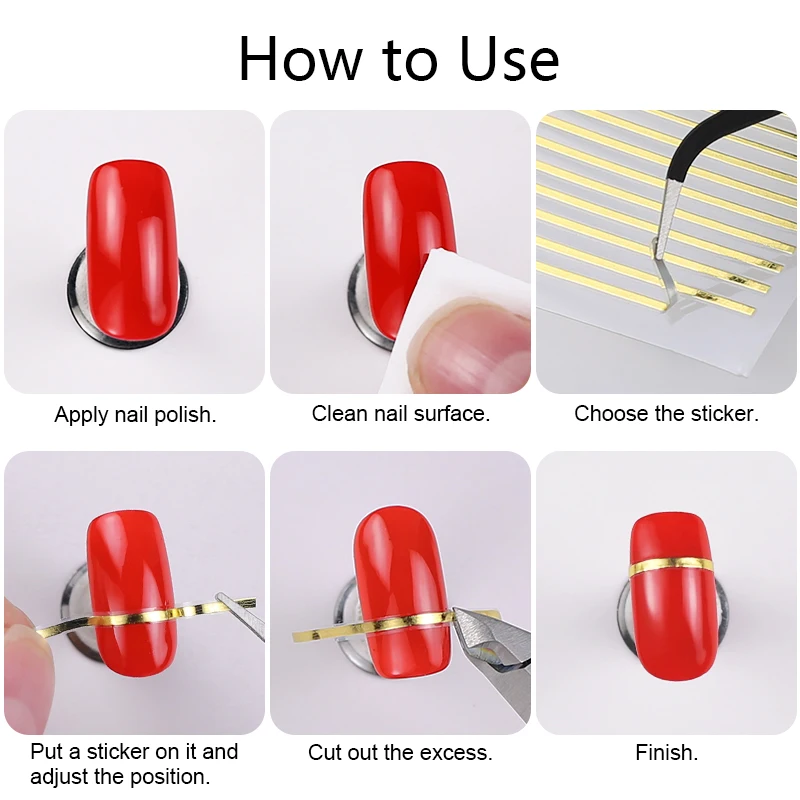 How to Use

Apply nail polish.

Clean nail surface.

Choose the sticker.

Put a sticker on it and adjust the position.

Cut out the excess.

Finish.