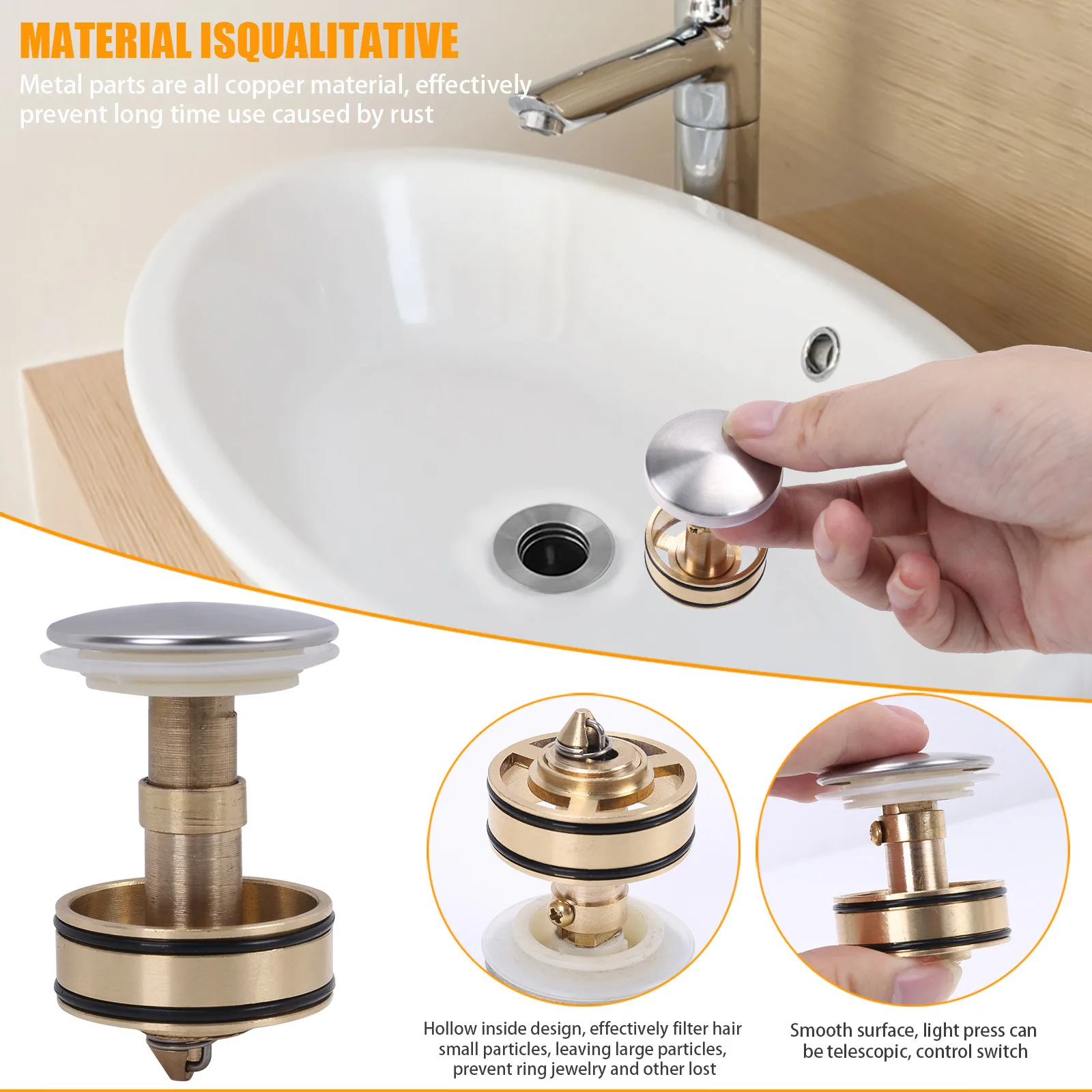 MATERIAL ISQUALITATIVE

Metal parts are all copper material, effectively prevent long time use caused by rust

Hollow inside design, effectively filter hair small particles, leaving large particles, prevent ring jewelry and other lost

Smooth surface, light press can be telescopic, control switch