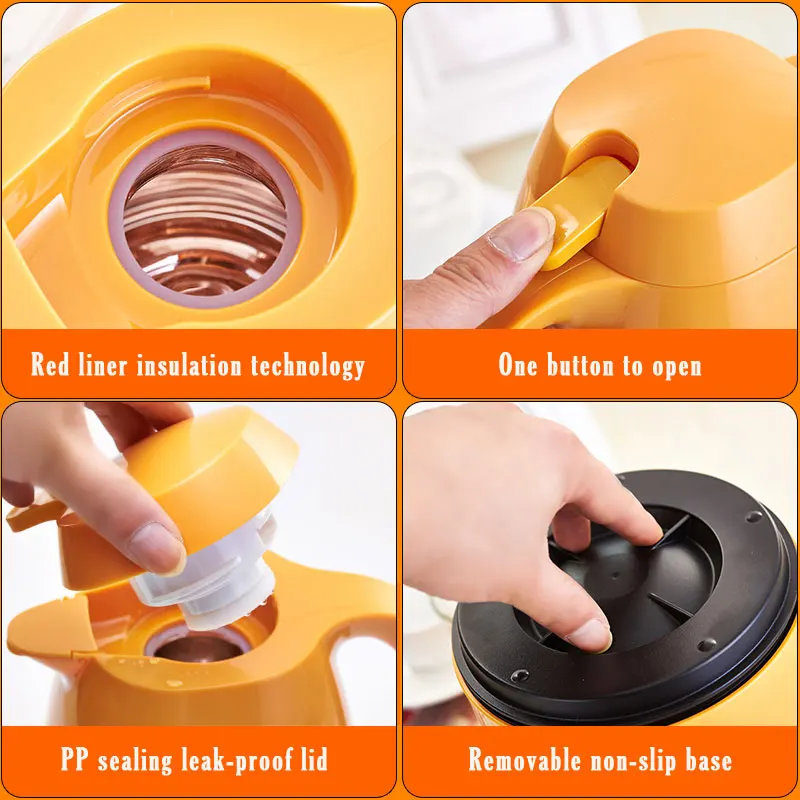 Red liner insulation technology

One button to open

PP sealing leak-proof lid

Removable non-slip base