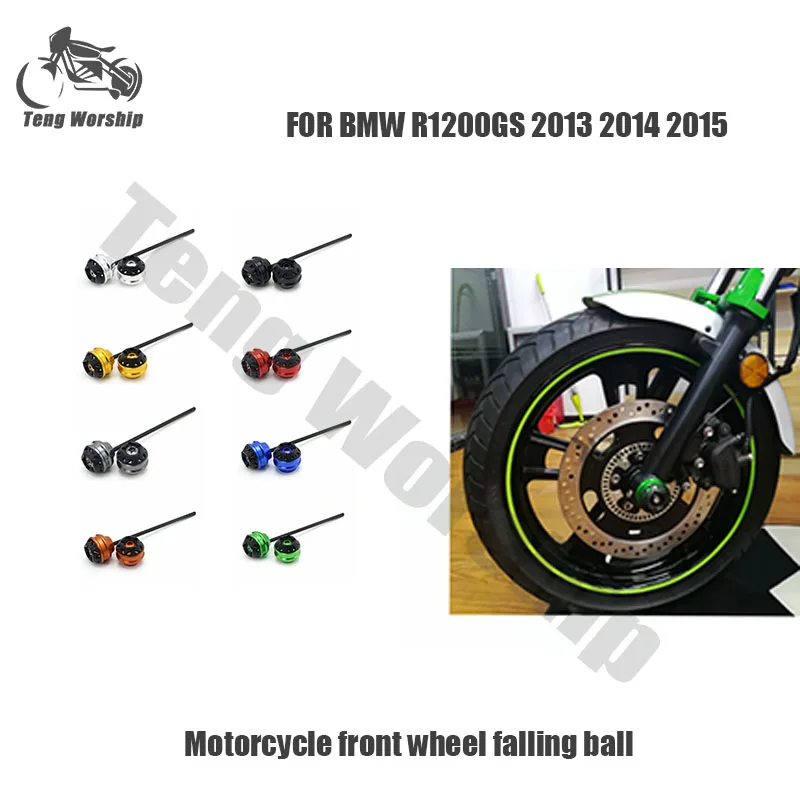 Teng Worship

FOR BMW R1200GS 2013 2014 2015

Teng Worship

Motorcycle front wheel falling ball