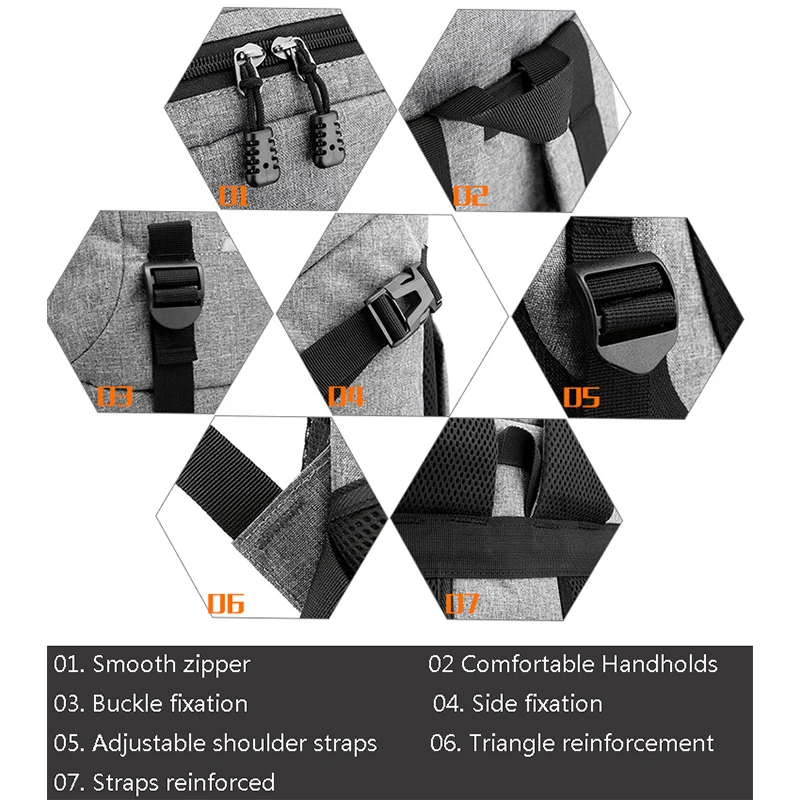 01

02

03

04

05

06

07

01. Smooth zipper
02 Comfortable Handholds
03. Buckle fixation
04. Side fixation
05. Adjustable shoulder straps
06. Triangle reinforcement
07. Straps reinforced