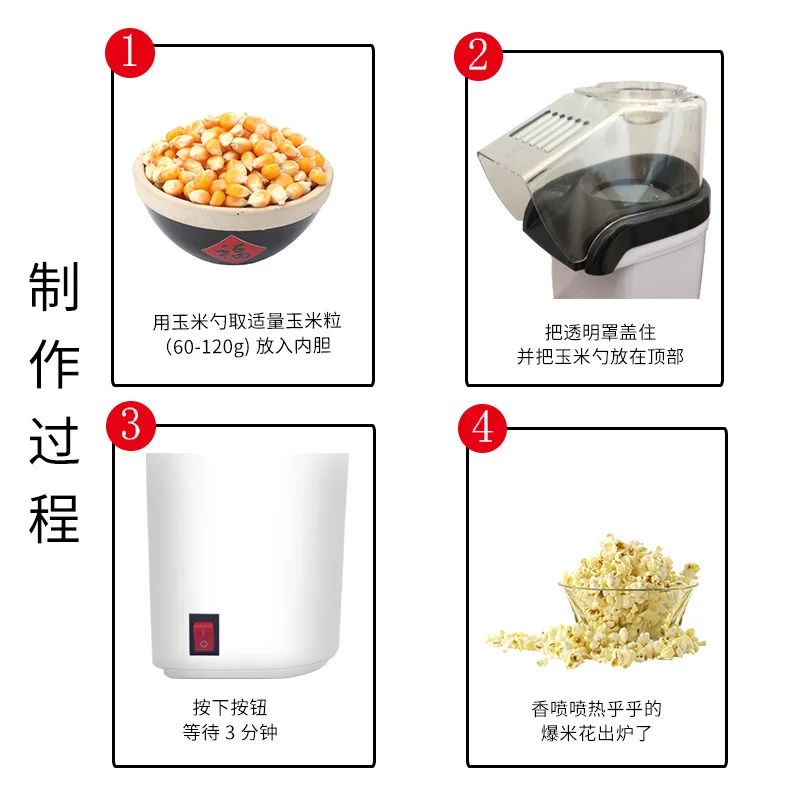 制作过程

1

福

用玉米勺取适量玉米粒
(60-120g) 放入内胆

2

把透明罩盖住
并把玉米勺放在顶部

3

按下按钮
等待 3 分钟

4

香喷喷热乎乎的
爆米花出炉了