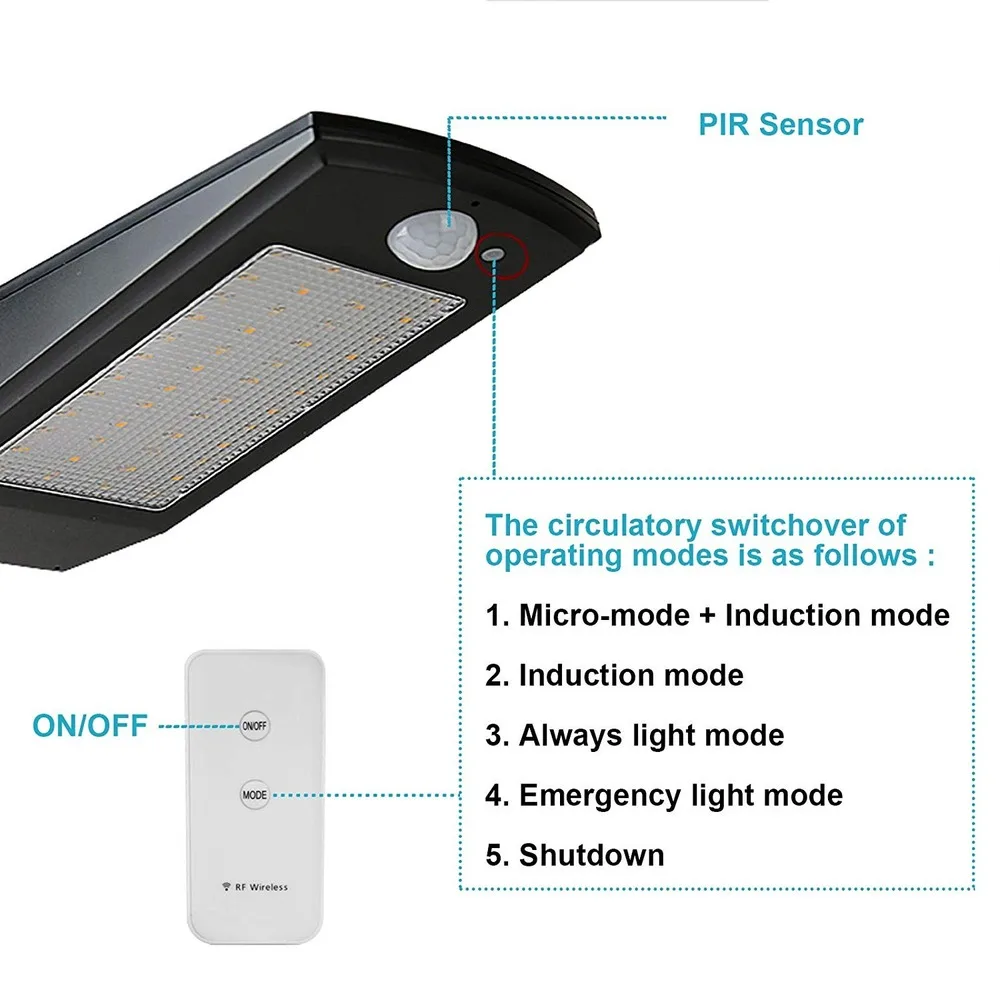 PIR Sensor

The circulatory switchover of operating modes is as follows :

1. Micro-mode + Induction mode

2. Induction mode

3. Always light mode

4. Emergency light mode

5. Shutdown

ON/OFF

ON/OFF

MODE

RF Wireless