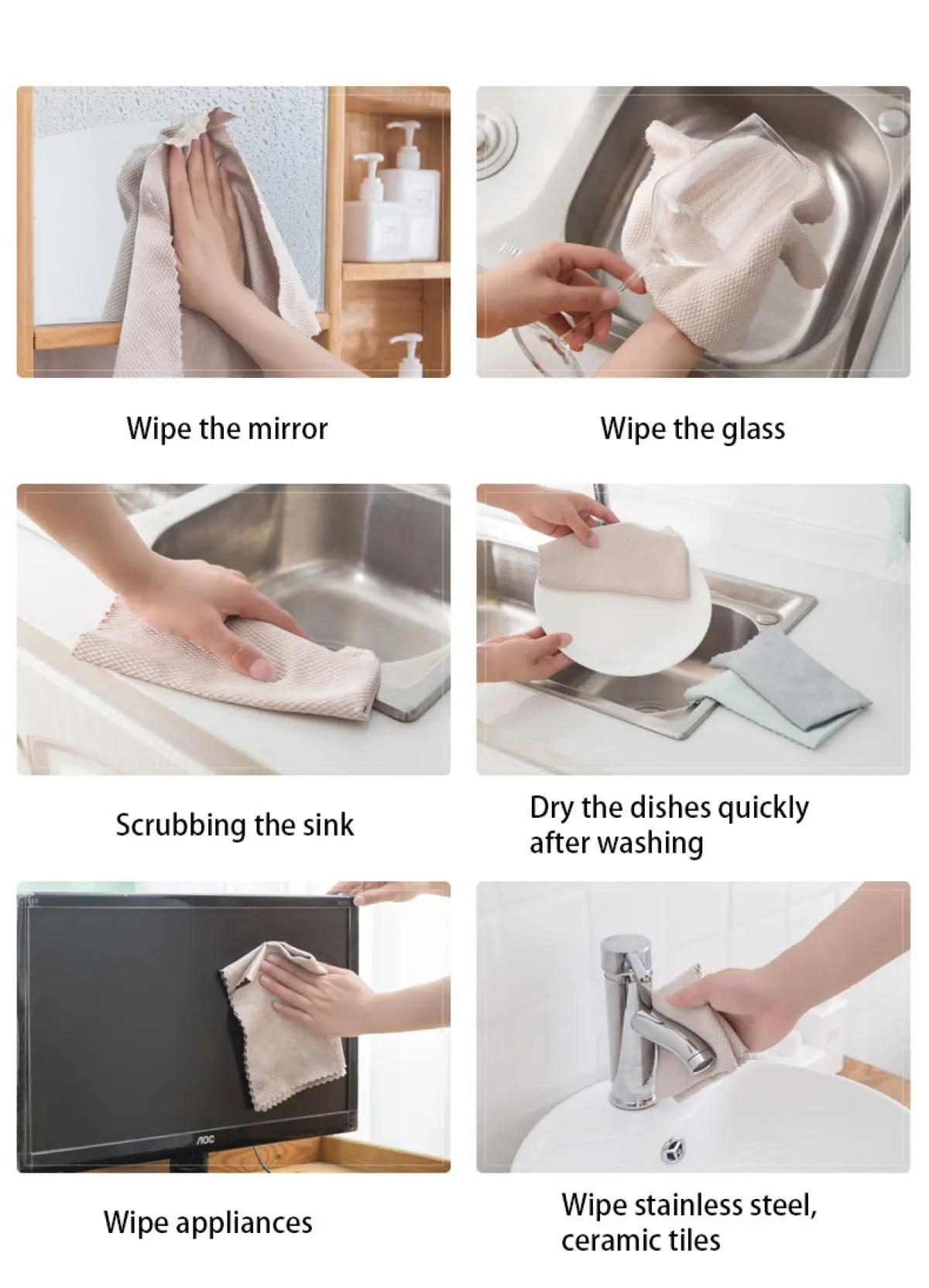 Wipe the mirror

Wipe the glass

Scrubbing the sink

Dry the dishes quickly after washing

AOC

Wipe appliances

Wipe stainless steel, ceramic tiles