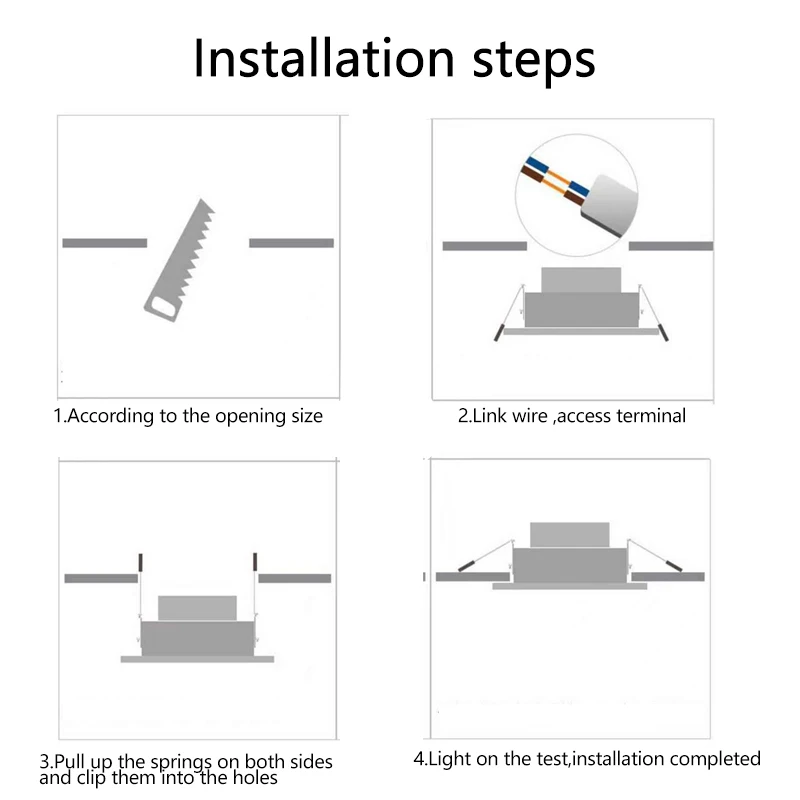 Installation steps

1.According to the opening size

2.Link wire ,access terminal

3.Pull up the springs on both sides and clip them into the holes

4.Light on the test,installation completed