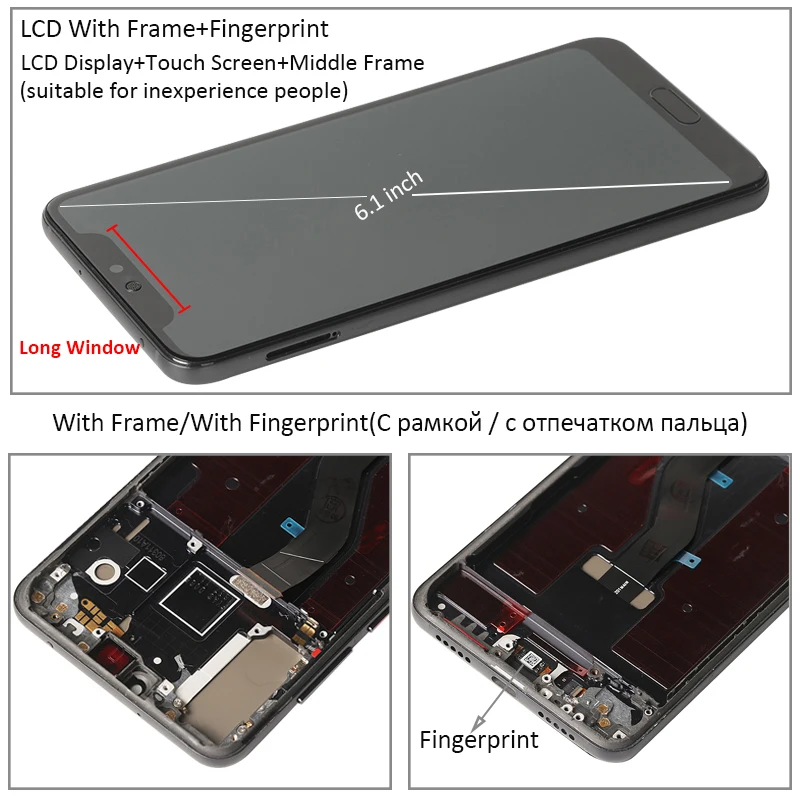 LCD With Frame+Fingerprint
LCD Display+Touch Screen+Middle Frame
(suitable for inexperience people)

6.1 inch

Long Window

With Frame/With Fingerprint(С рамкой / с отпечатком пальца)

Fingerprint