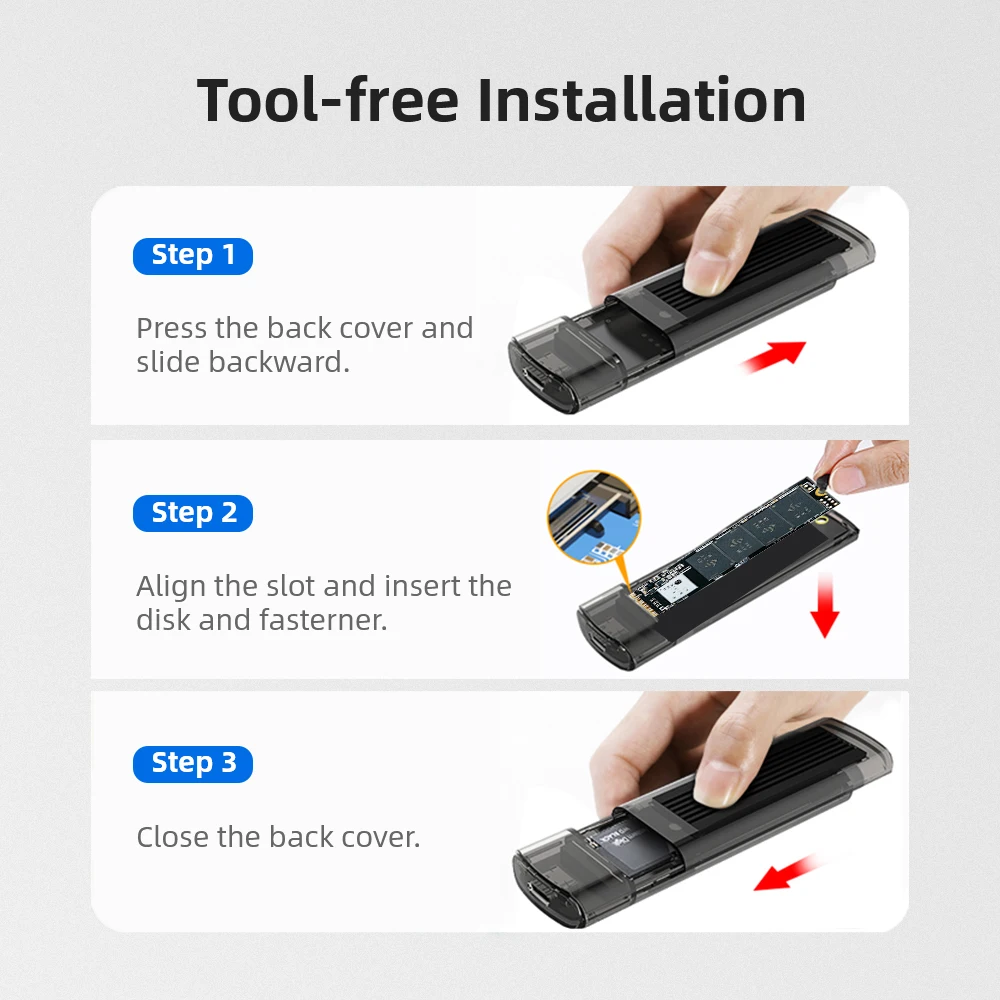 Tool-free Installation

Step 1

Press the back cover and slide backward.

Step 2

Align the slot and insert the disk and fasterner.

Step 3

Close the back cover.