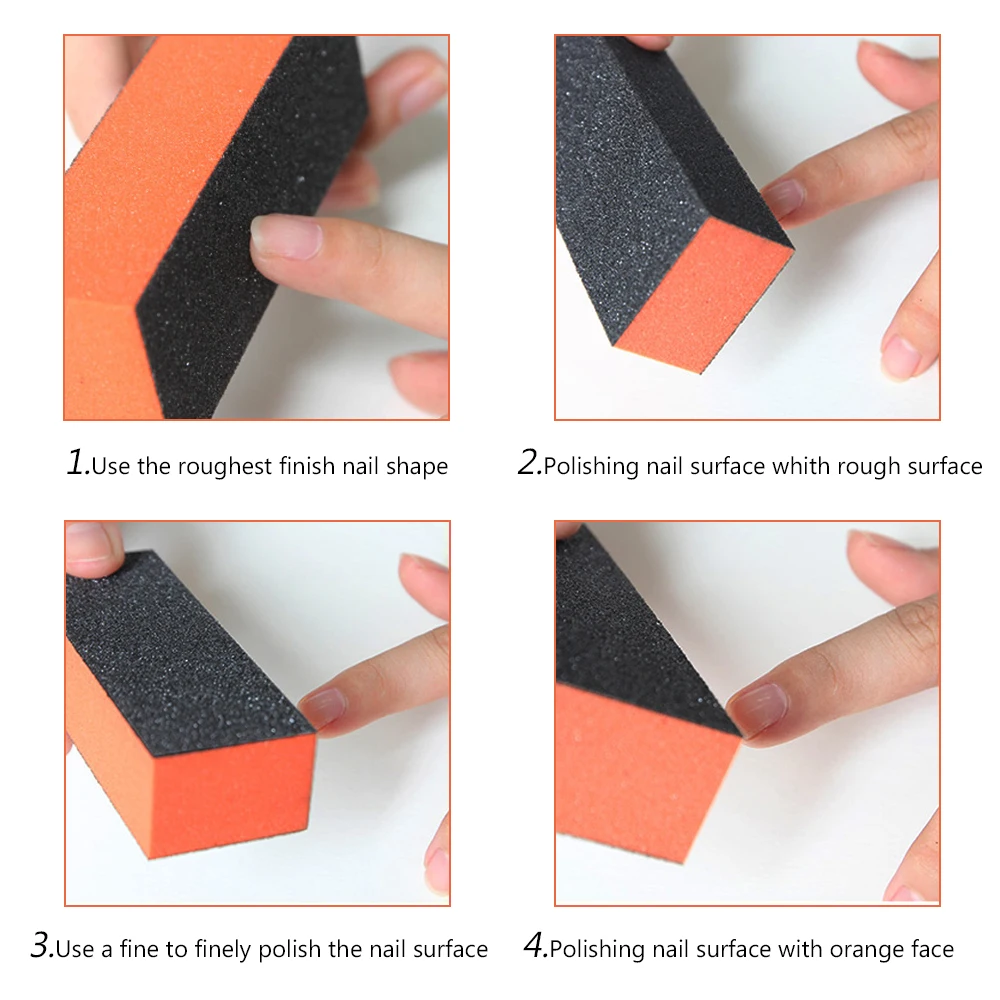 1.Use the roughest finish nail shape

2.Polishing nail surface whith rough surface

3.Use a fine to finely polish the nail surface

4.Polishing nail surface with orange face