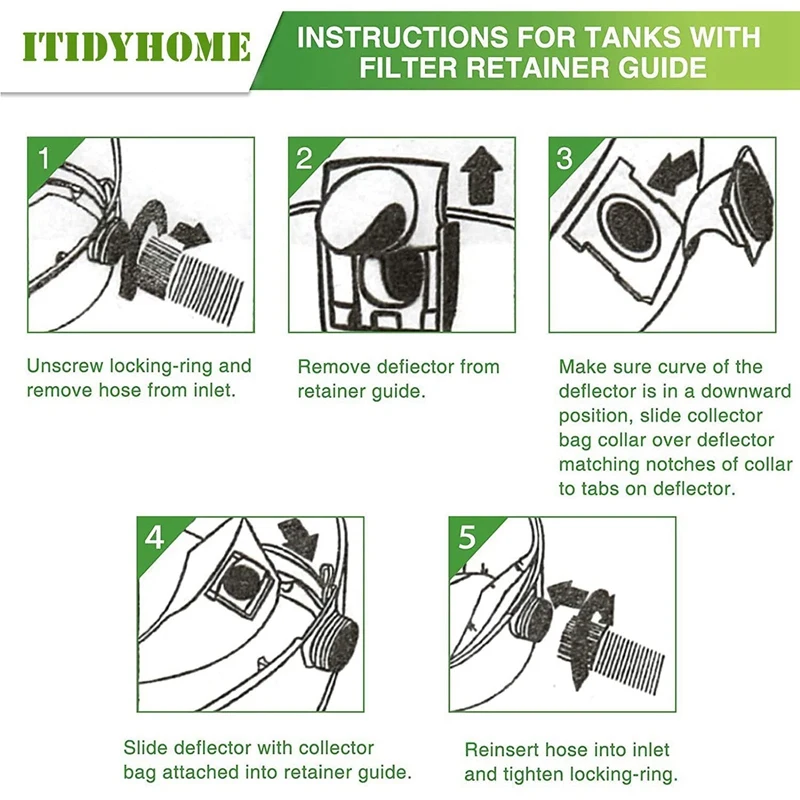 ITIDYHOME

INSTRUCTIONS FOR TANKS WITH FILTER RETAINER GUIDE

1

Unscrew locking-ring and remove hose from inlet.

2

Remove deflector from retainer guide.

3

Make sure curve of the deflector is in a downward position, slide collector bag collar over deflector matching notches of collar to tabs on deflector.

4

Slide deflector with collector bag attached into retainer guide.

5

Reinsert hose into inlet and tighten locking-ring.