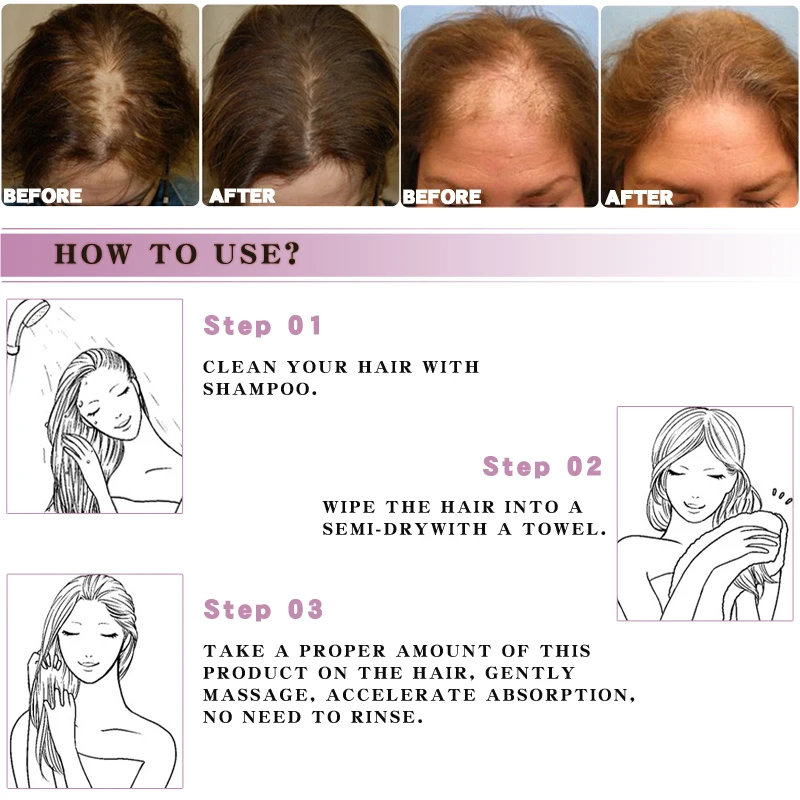 BEFORE AFTER BEFORE AFTER

HOW TO USE?

Step 01

CLEAN YOUR HAIR WITH SHAMPOO.

Step 02

WIPE THE HAIR INTO A SEMI-DRYWITH A TOWEL.

Step 03

TAKE A PROPER AMOUNT OF THIS PRODUCT ON THE HAIR, GENTLY MASSAGE, ACCELERATE ABSORPTION, NO NEED TO RINSE.