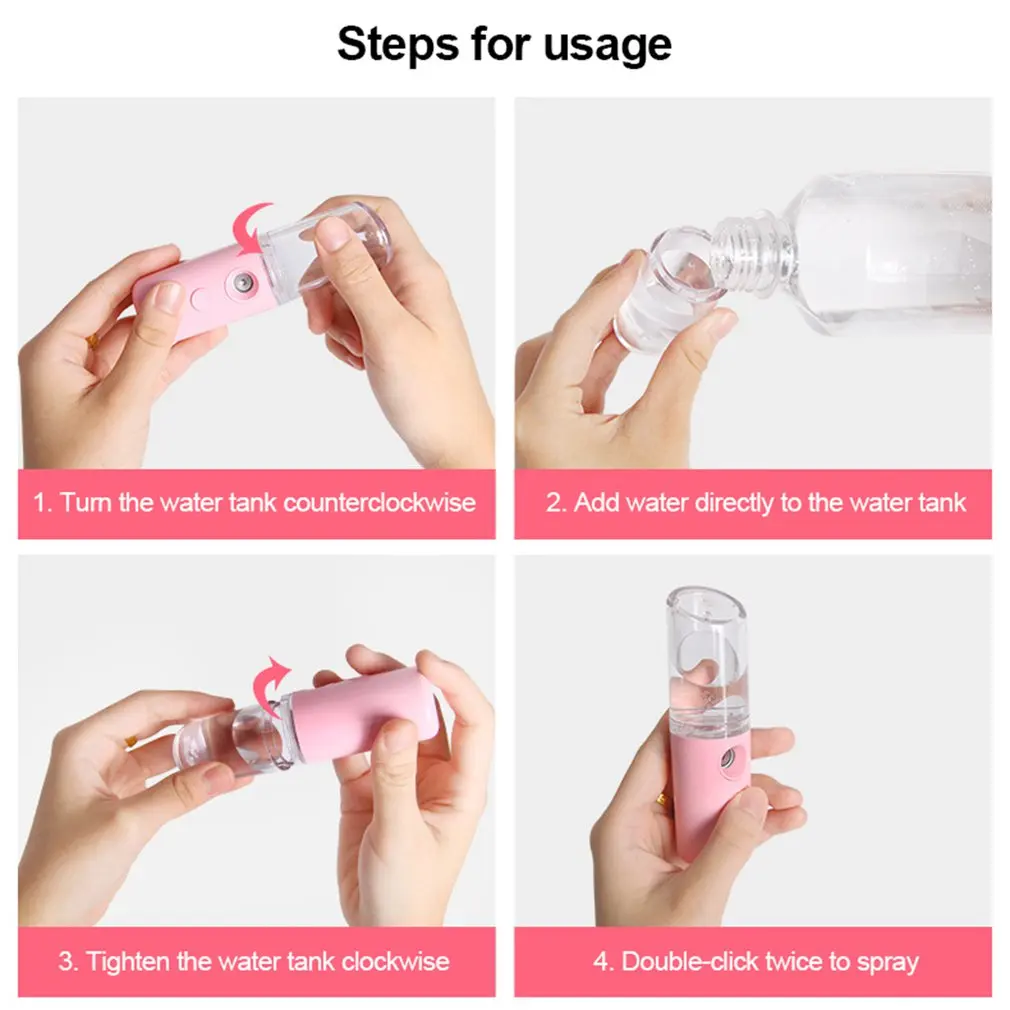 Steps for usage

1. Turn the water tank counterclockwise

2. Add water directly to the water tank

3. Tighten the water tank clockwise

4. Double-click twice to spray