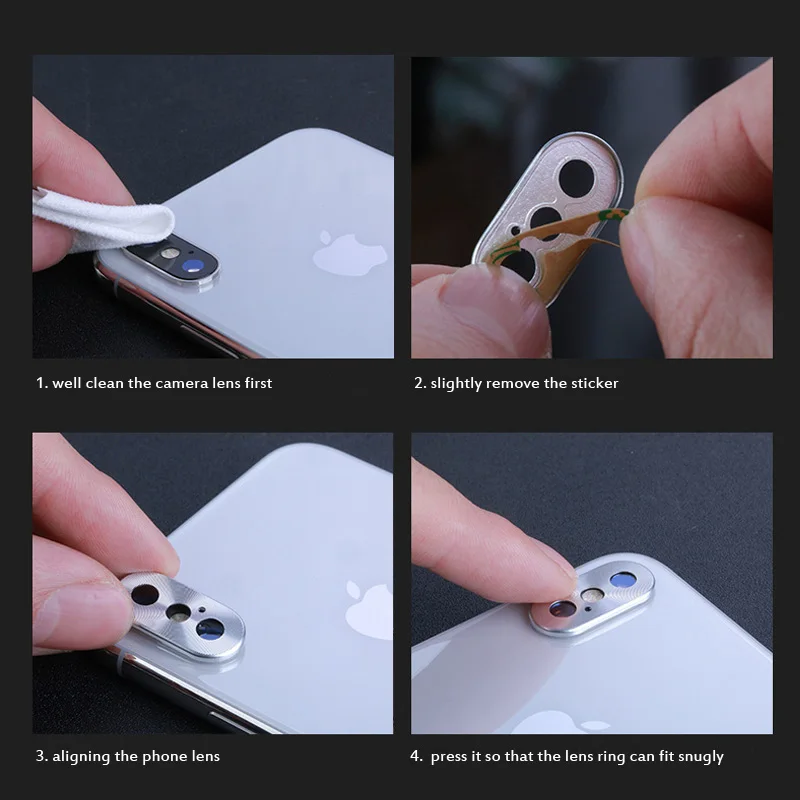 1. well clean the camera lens first

2. slightly remove the sticker

3. aligning the phone lens

4. press it so that the lens ring can fit snugly