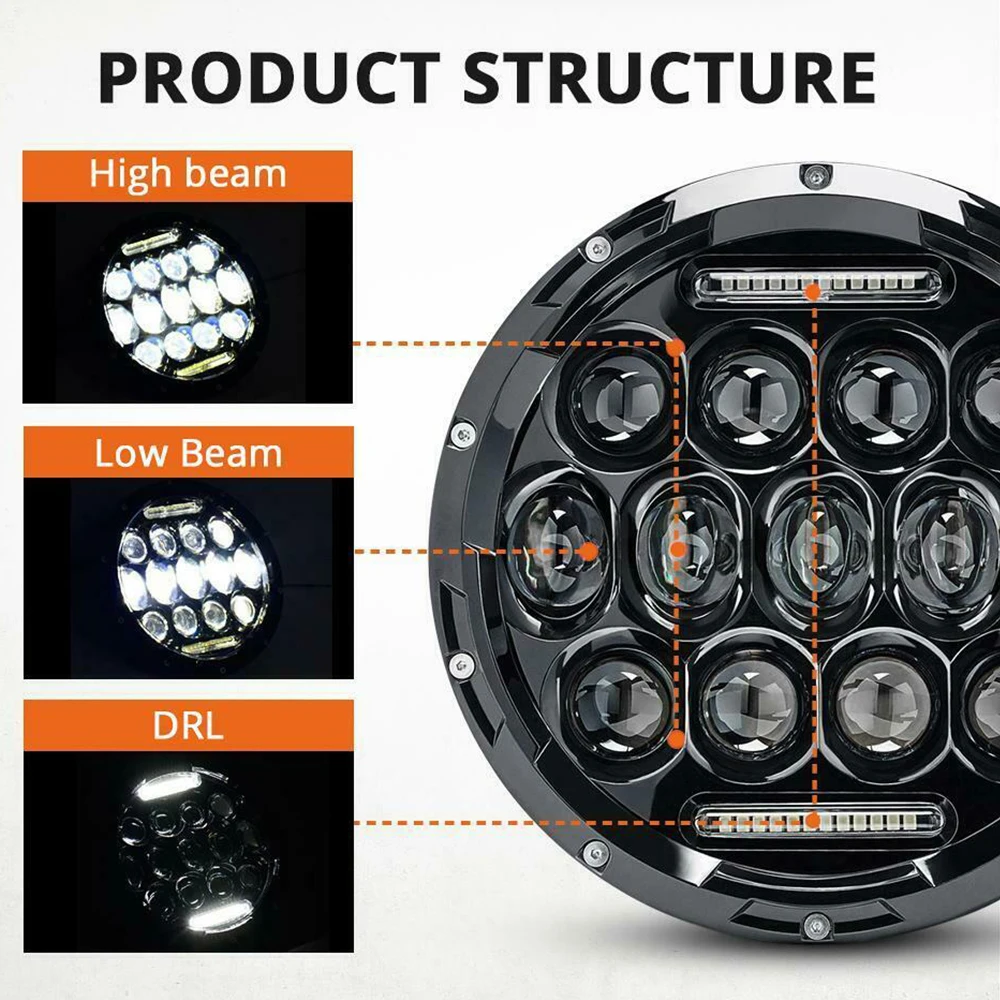 PRODUCT STRUCTURE

High beam

Low Beam

DRL