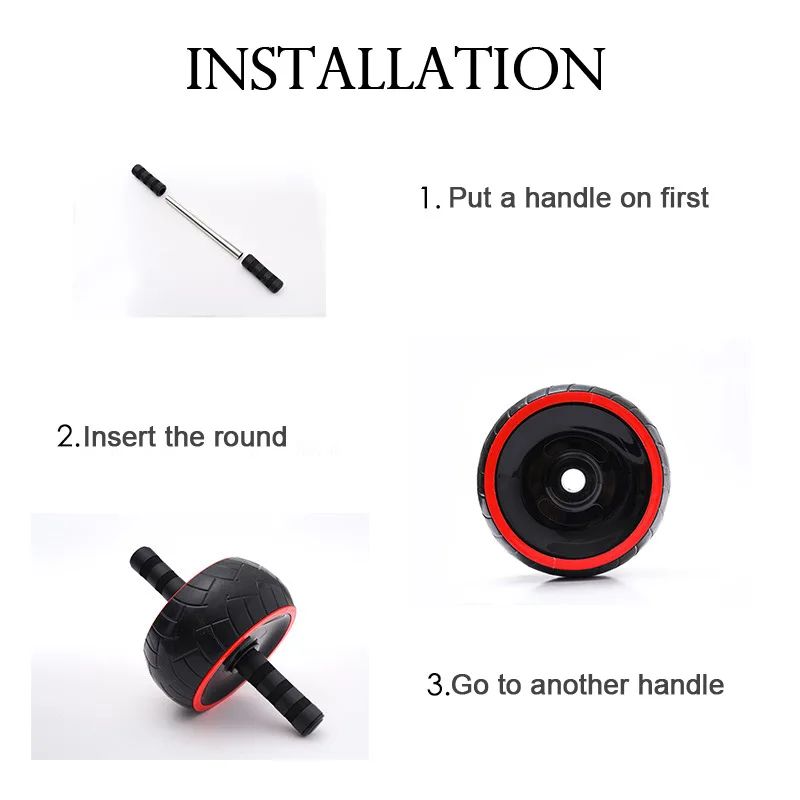 INSTALLATION

1. Put a handle on first

2.Insert the round

3.Go to another handle