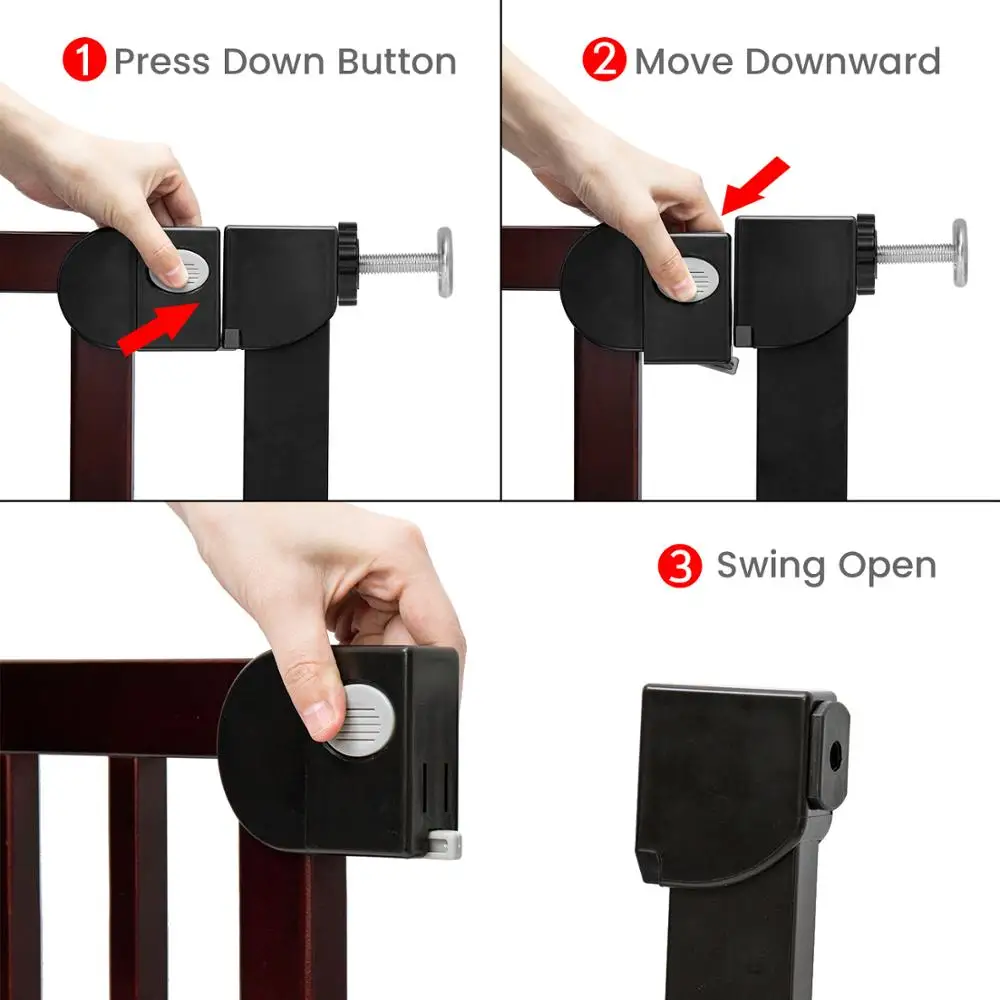 1 Press Down Button

2 Move Downward

3 Swing Open