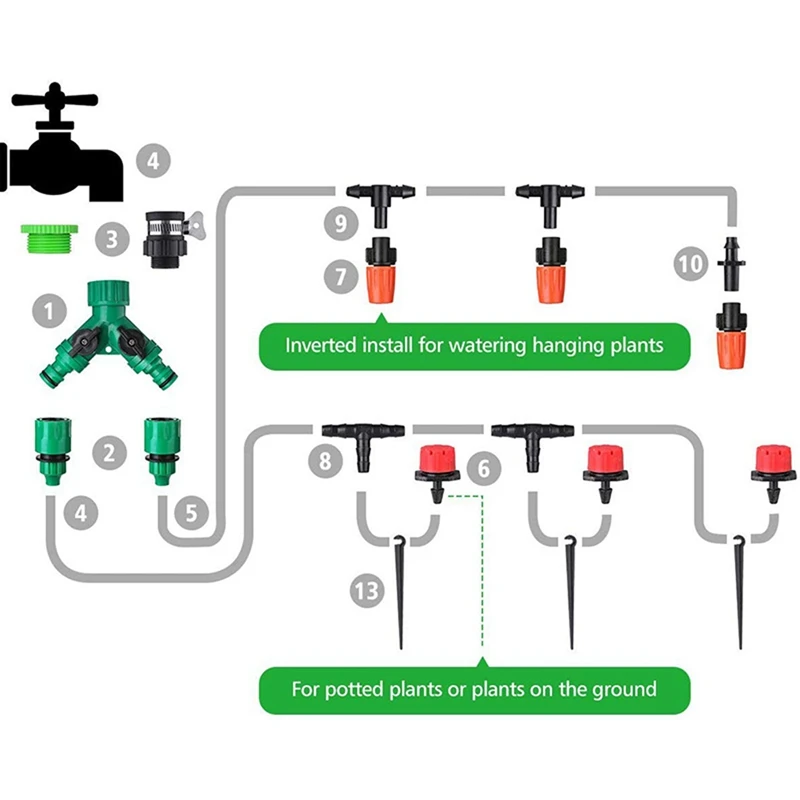 4

3

1

2

4

5

9

7

10

Inverted install for watering hanging plants

8

6

13

For potted plants or plants on the ground