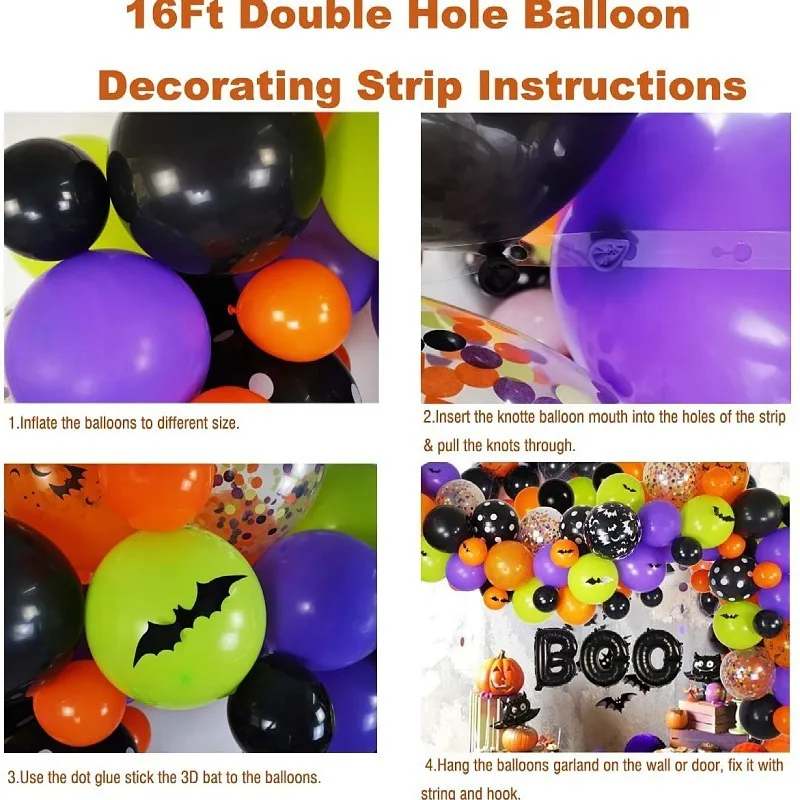 16Ft Double Hole Balloon

Decorating Strip Instructions

1.Inflate the balloons to different size.

2.Insert the knotte balloon mouth into the holes of the strip & pull the knots through.

3.Use the dot glue stick the 3D bat to the balloons.

BOO

4.Hang the balloons garland on the wall or door, fix it with string and hook.